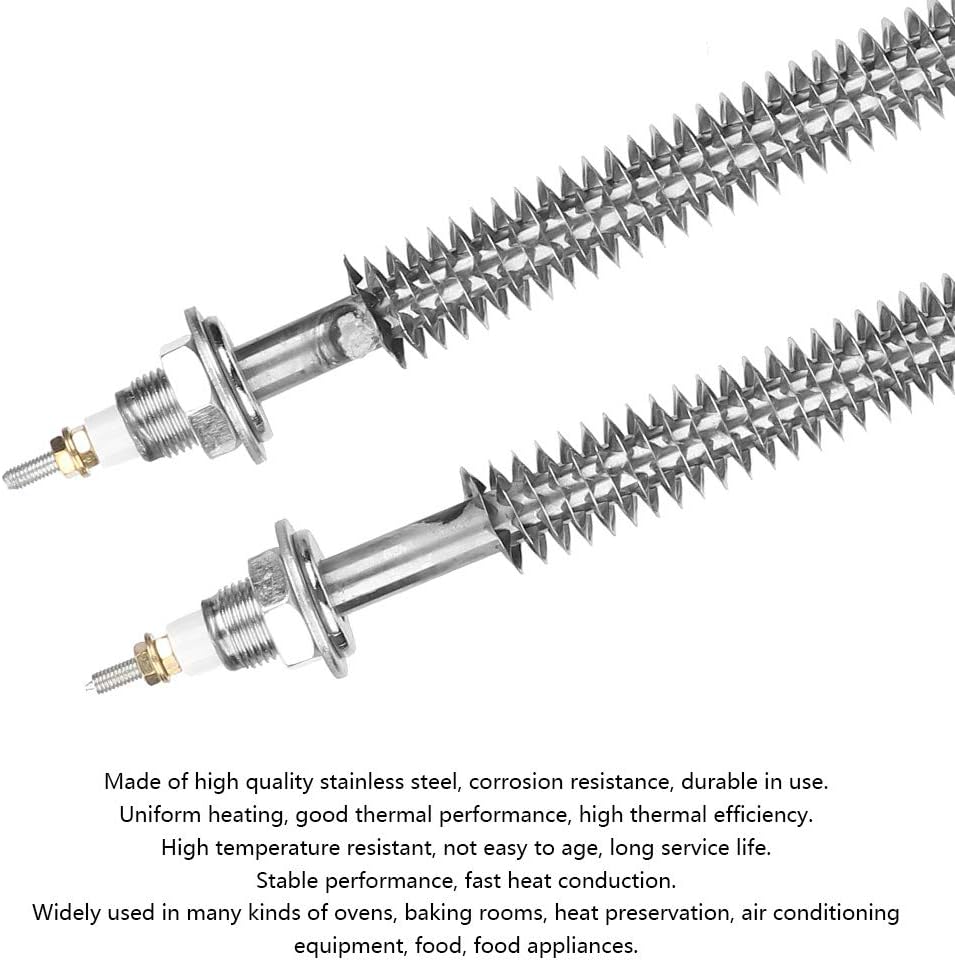 Made of high quality stainless steel, corrosion resistance, durable in use.
Uniform heating, good thermal performance, high thermal efficiency.
High temperature resistant, not easy to age, long service life.
Stable performance, fast heat conduction.
Widely used in many kinds of ovens, baking rooms, heat preservation, air conditioning equipment, food, food appliances.