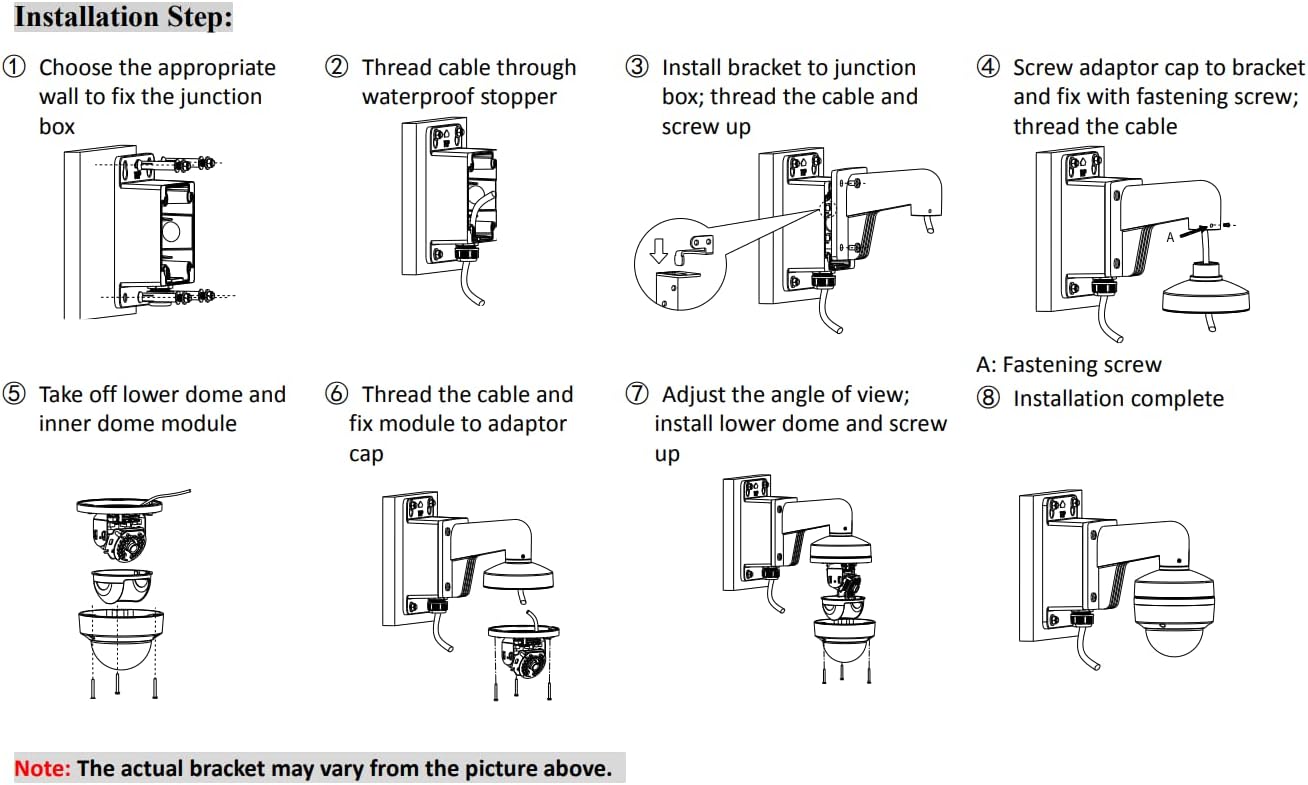 Installation Step:

① Choose the appropriate wall to fix the junction box

② Thread cable through waterproof stopper

③ Install bracket to junction box; thread the cable and screw up

④ Screw adaptor cap to bracket and fix with fastening screw; thread the cable

A

A: Fastening screw

⑤ Take off lower dome and inner dome module

⑥ Thread the cable and fix module to adaptor cap

⑦ Adjust the angle of view; install lower dome and screw up

⑧ Installation complete

Note: The actual bracket may vary from the picture above.