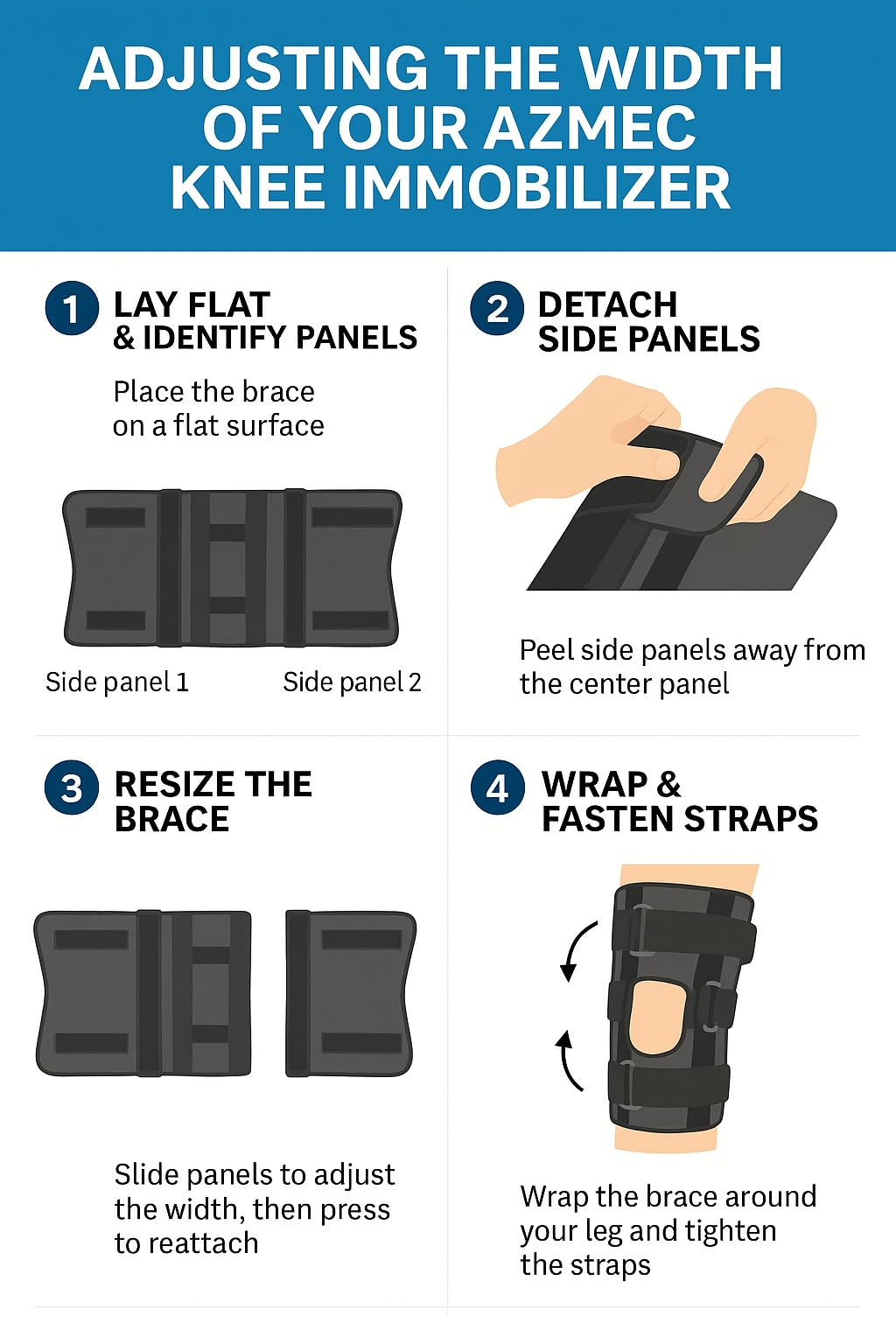 ADJUSTING THE WIDTH OF YOUR AZMEC KNEE IMMOBILIZER

1 LAY FLAT & IDENTIFY PANELS

Place the brace on a flat surface

Side panel 1

Side panel 2

2 DETACH SIDE PANELS

Peel side panels away from the center panel

3 RESIZE THE BRACE

Slide panels to adjust the width, then press to reattach

4 WRAP & FASTEN STRAPS

Wrap the brace around your leg and tighten the straps