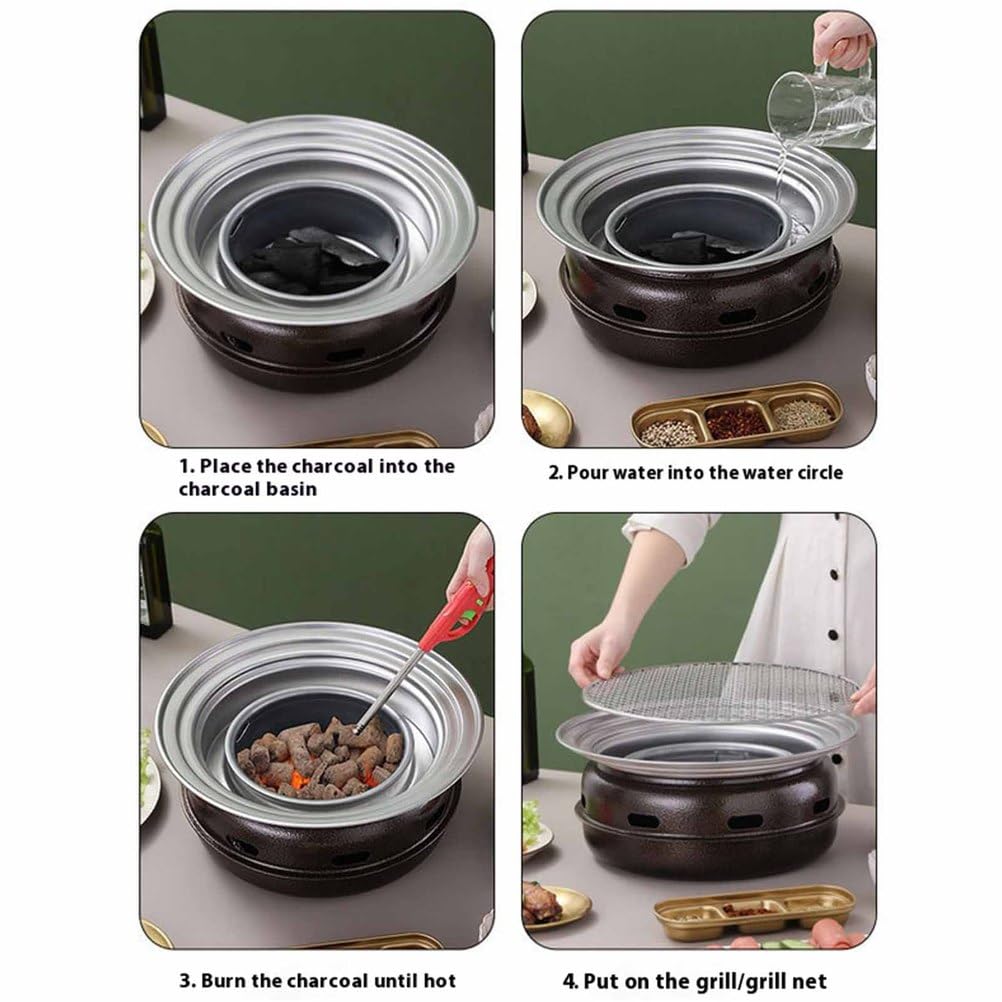 1. Place the charcoal into the charcoal basin

2. Pour water into the water circle

3. Burn the charcoal until hot

4. Put on the grill/grill net