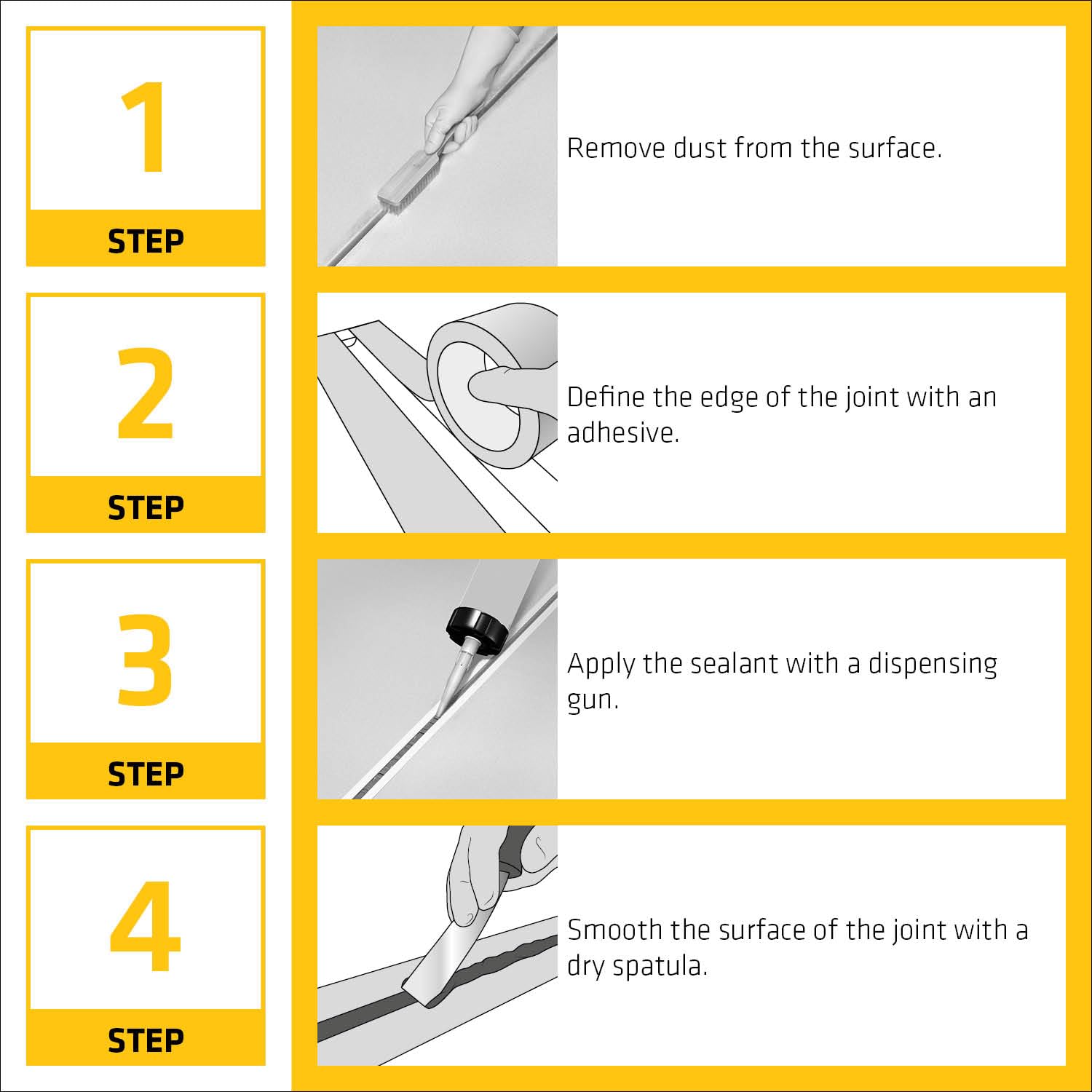 1
STEP

Remove dust from the surface.

2
STEP

Define the edge of the joint with an adhesive.

3
STEP

Apply the sealant with a dispensing gun.

4
STEP

Smooth the surface of the joint with a dry spatula.