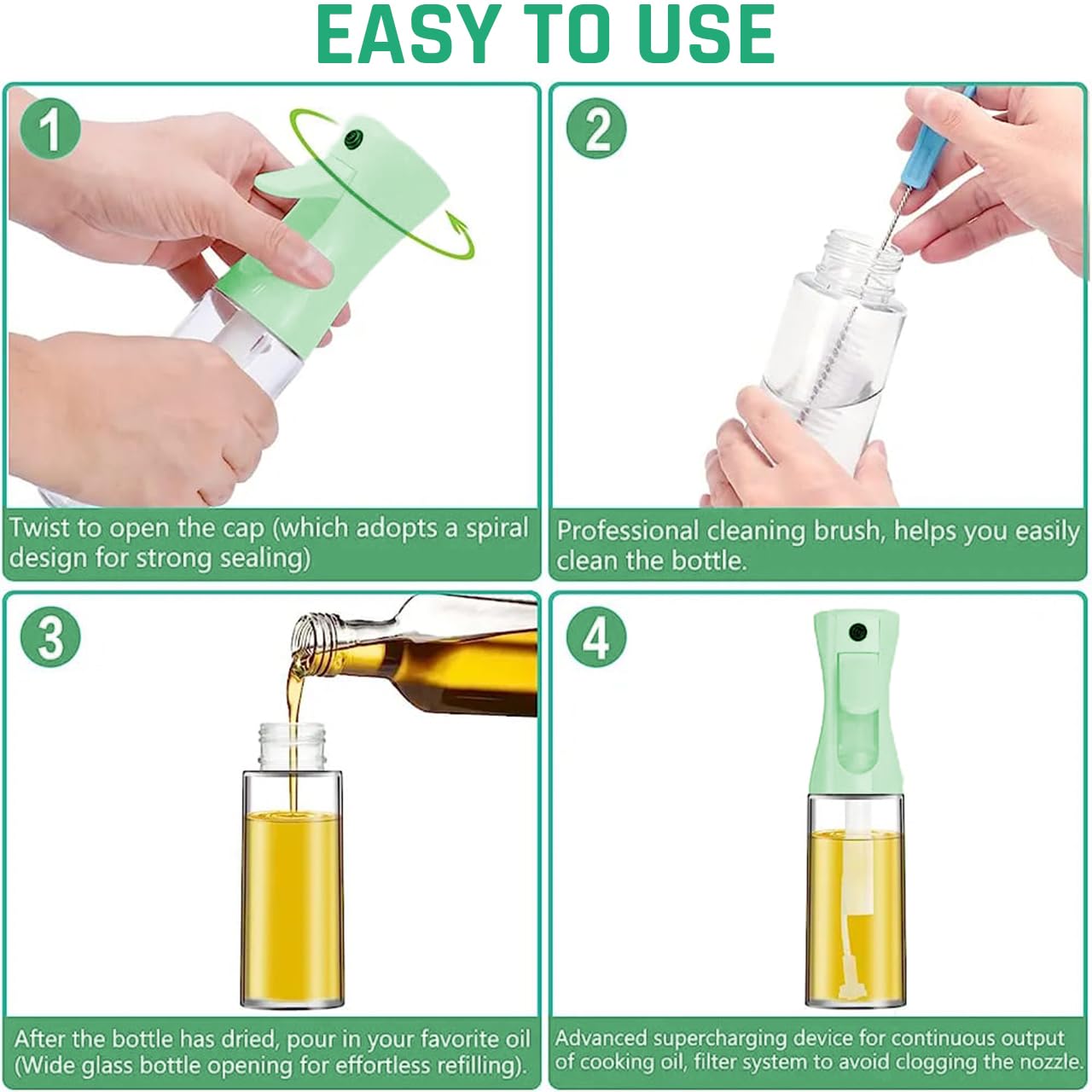 EASY TO USE

1

Twist to open the cap (which adopts a spiral design for strong sealing)

2

Professional cleaning brush, helps you easily clean the bottle.

3

After the bottle has dried, pour in your favorite oil (Wide glass bottle opening for effortless refilling).

4

Advanced supercharging device for continuous output of cooking oil, filter system to avoid clogging the nozzle.