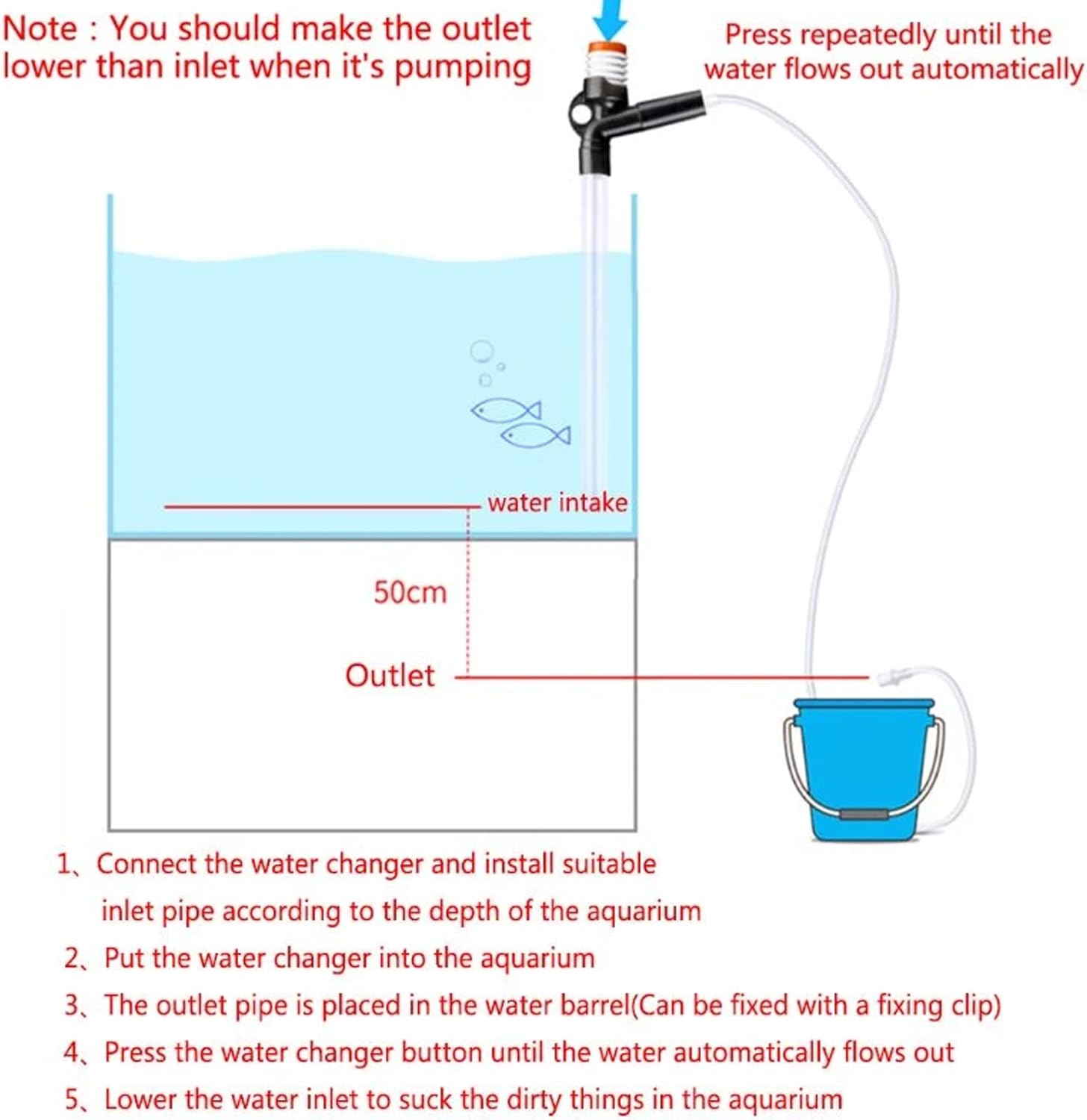 Note : You should make the outlet lower than inlet when it's pumping

Press repeatedly until the water flows out automatically

water intake

50cm

Outlet

1、Connect the water changer and install suitable inlet pipe according to the depth of the aquarium

2、Put the water changer into the aquarium

3、The outlet pipe is placed in the water barrel(Can be fixed with a fixing clip)

4、Press the water changer button until the water automatically flows out

5、Lower the water inlet to suck the dirty things in the aquarium