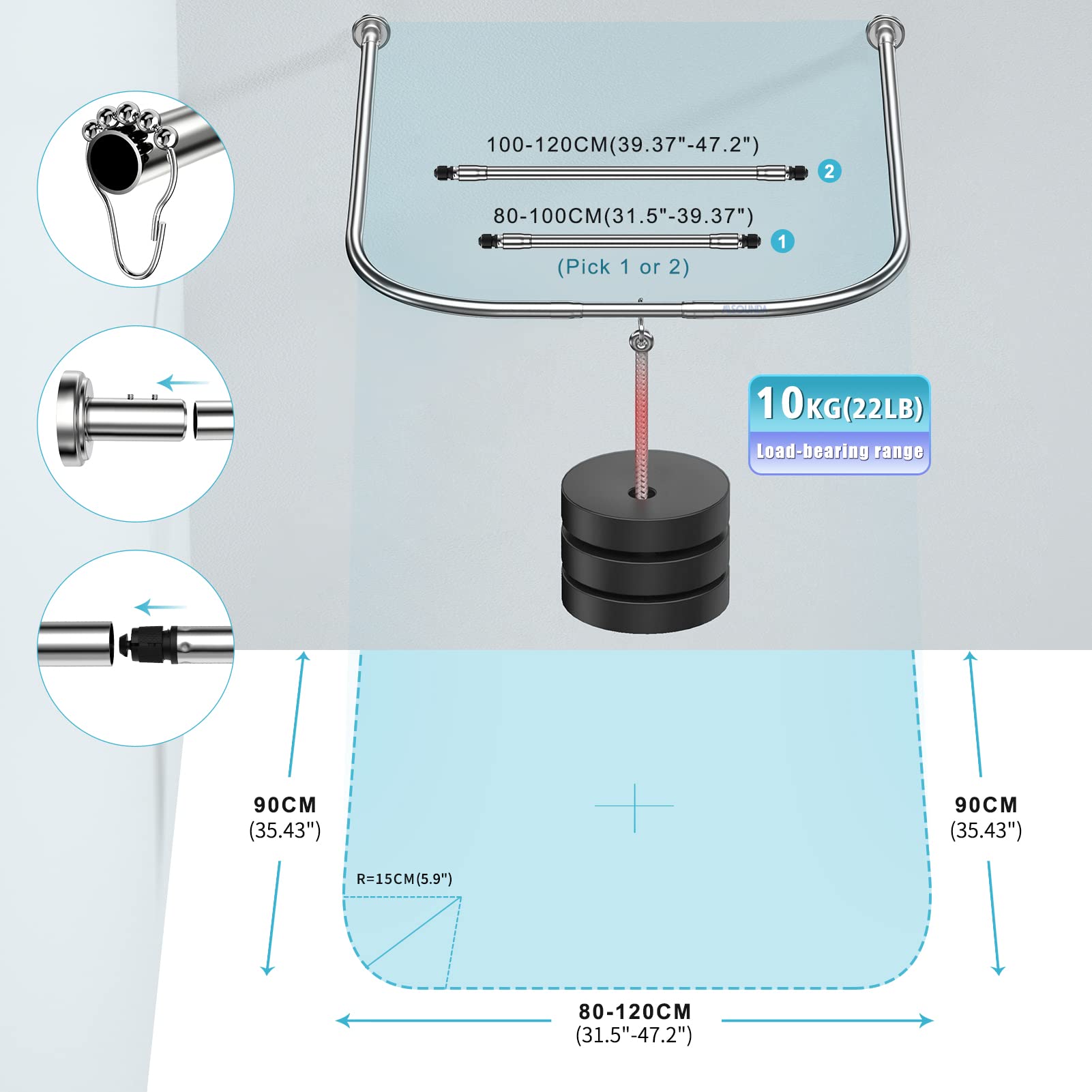 100-120CM(39.37"-47.2")

2

80-100CM(31.5"-39.37")

1

(Pick 1 or 2)

SOUNDA

10KG(22LB)

Load-bearing range

90CM
(35.43")

90CM
(35.43")

R=15CM(5.9")

80-120CM
(31.5"-47.2")