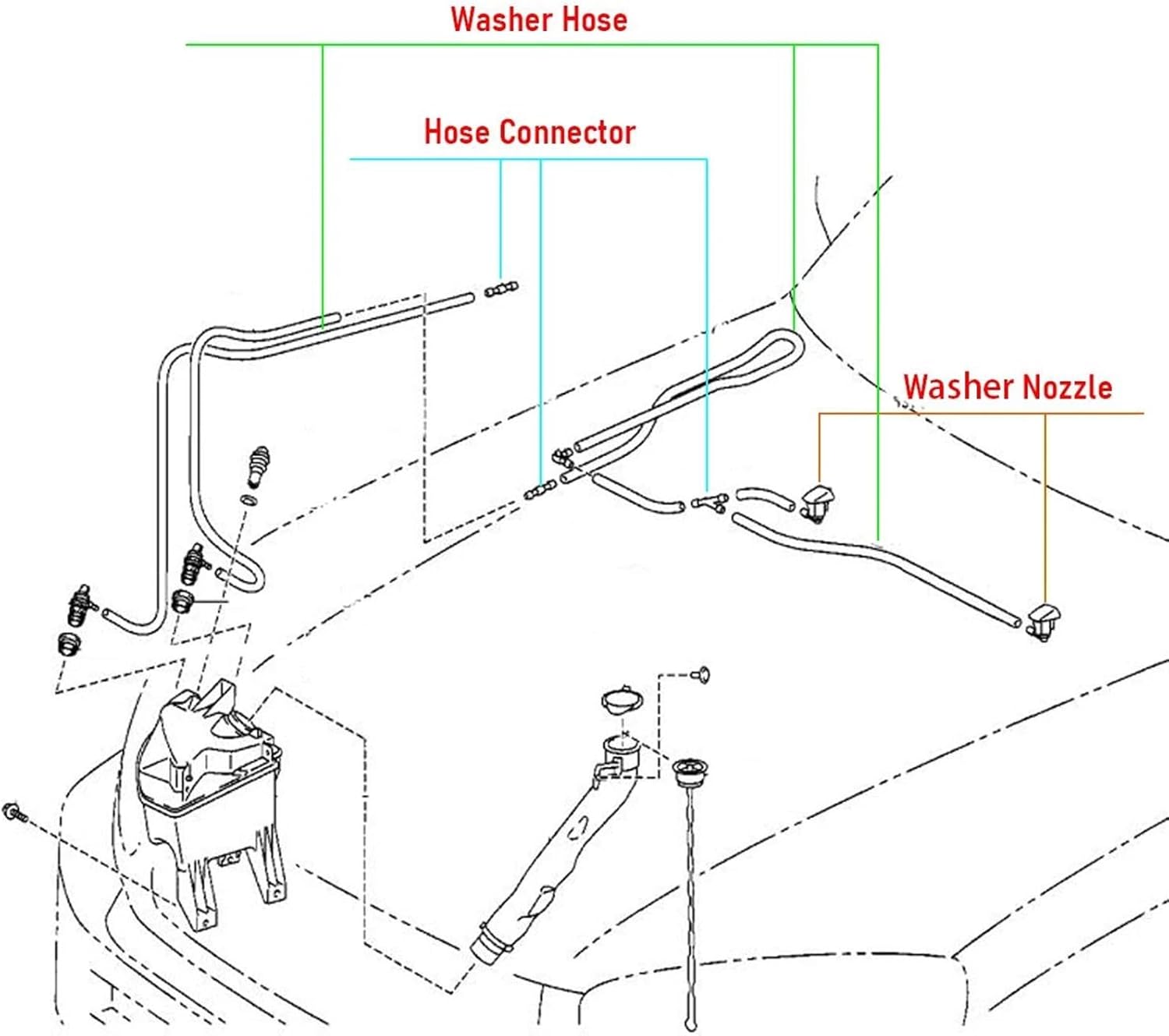 Washer Hose

Hose Connector

Washer Nozzle