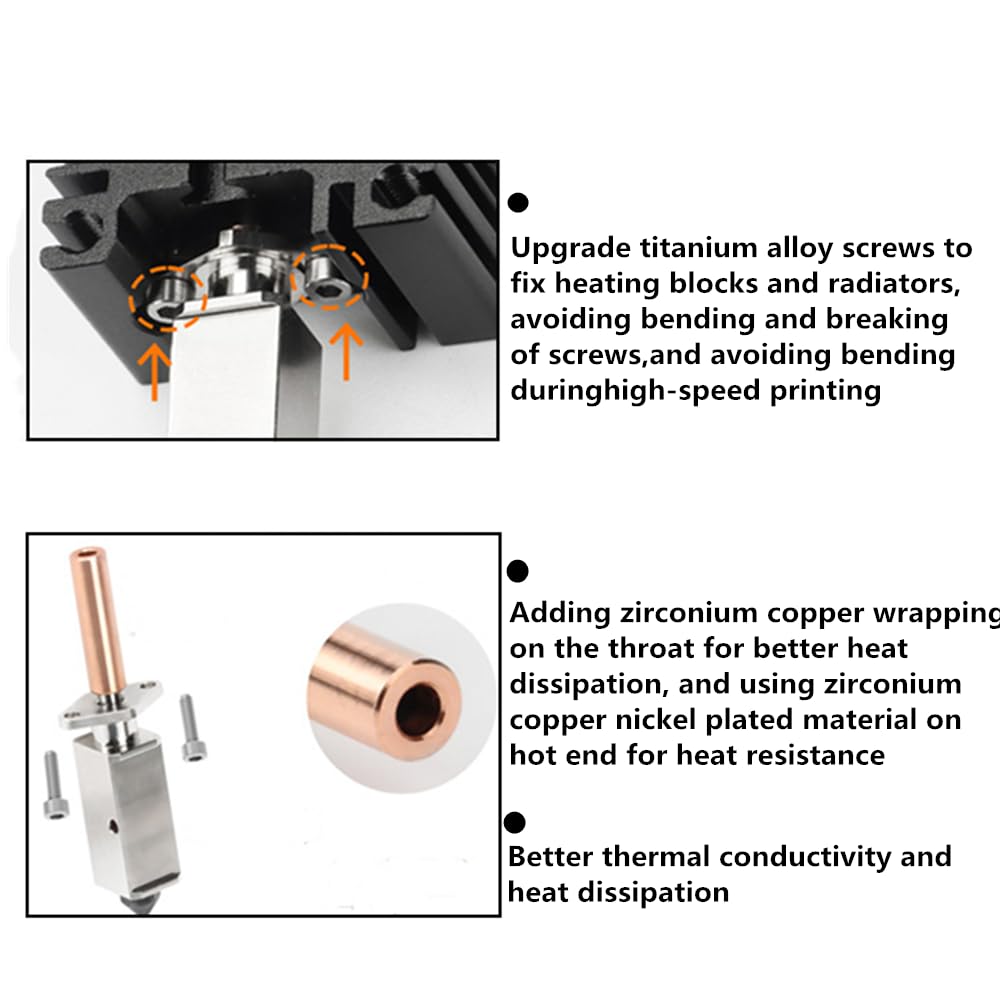 ●

Upgrade titanium alloy screws to fix heating blocks and radiators, avoiding bending and breaking of screws,and avoiding bending duringhigh-speed printing

●

Adding zirconium copper wrapping on the throat for better heat dissipation, and using zirconium copper nickel plated material on hot end for heat resistance

●

Better thermal conductivity and heat dissipation