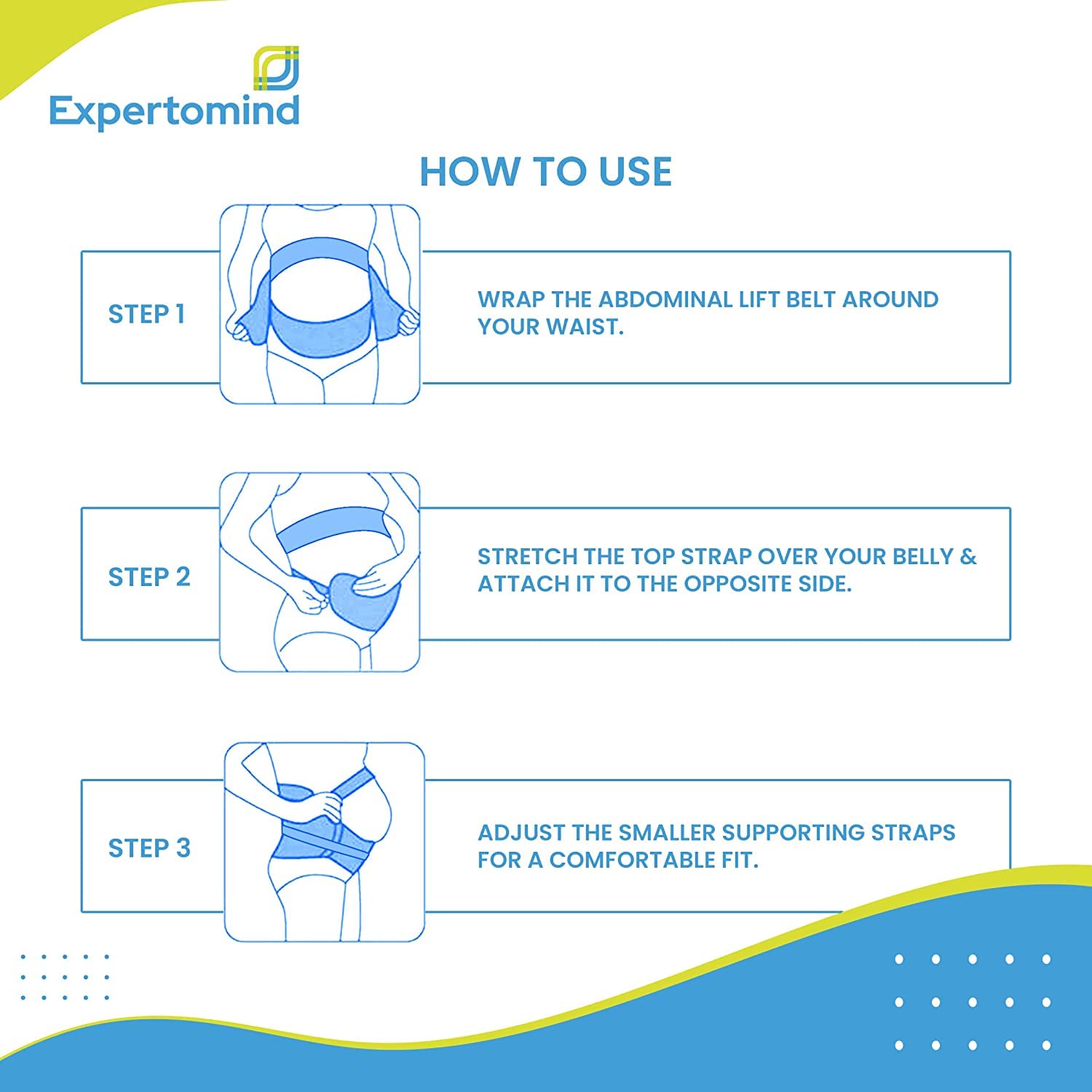 Expertomind

HOW TO USE

STEP 1

WRAP THE ABDOMINAL LIFT BELT AROUND YOUR WAIST.

STEP 2

STRETCH THE TOP STRAP OVER YOUR BELLY & ATTACH IT TO THE OPPOSITE SIDE.

STEP 3

ADJUST THE SMALLER SUPPORTING STRAPS FOR A COMFORTABLE FIT.