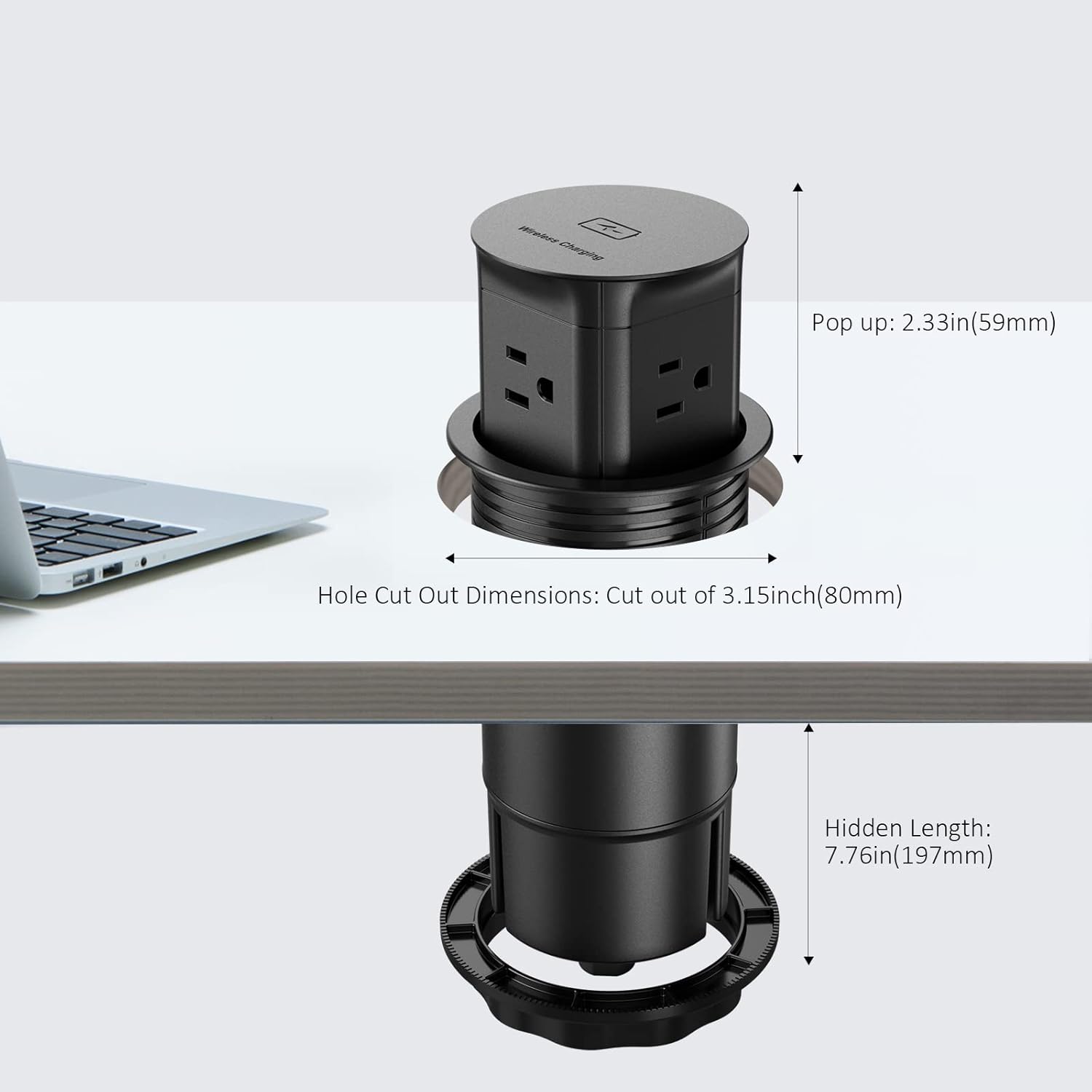 Wireless Charging

Pop up: 2.33in(59mm)

Hole Cut Out Dimensions: Cut out of 3.15inch(80mm)

Hidden Length: 7.76in(197mm)