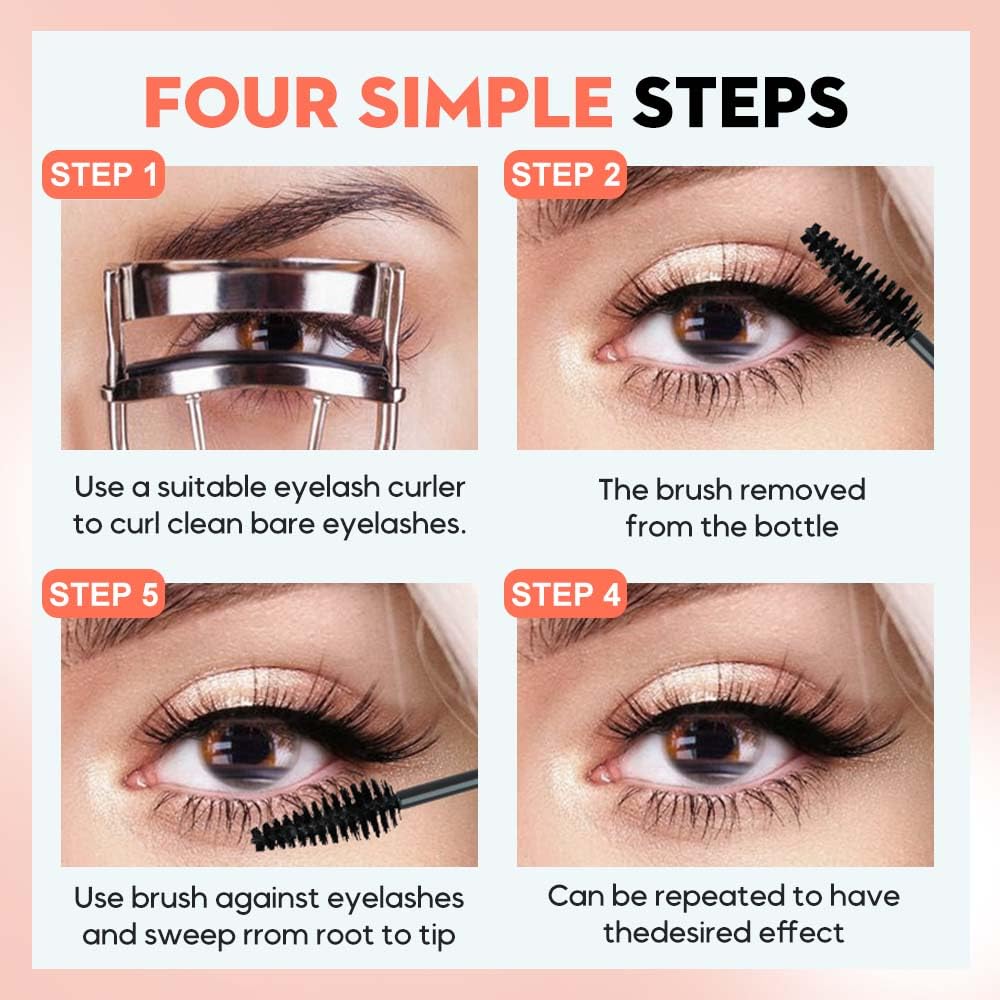 FOUR SIMPLE STEPS

STEP 1

Use a suitable eyelash curler to curl clean bare eyelashes.

STEP 2

The brush removed from the bottle

STEP 5

Use brush against eyelashes and sweep rrom root to tip

STEP 4

Can be repeated to have thedesired effect