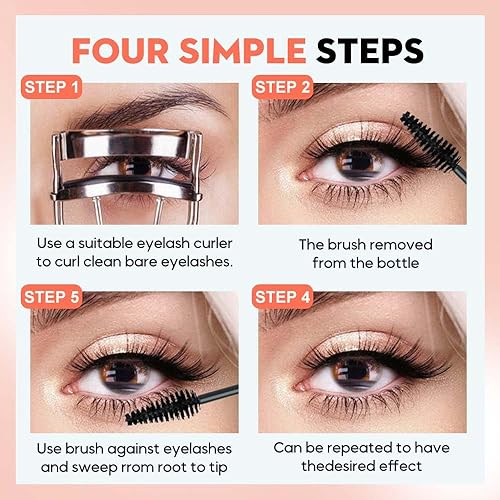 FOUR SIMPLE STEPS

STEP 1

Use a suitable eyelash curler to curl clean bare eyelashes.

STEP 2

The brush removed from the bottle

STEP 5

Use brush against eyelashes and sweep rrom root to tip

STEP 4

Can be repeated to have thedesired effect