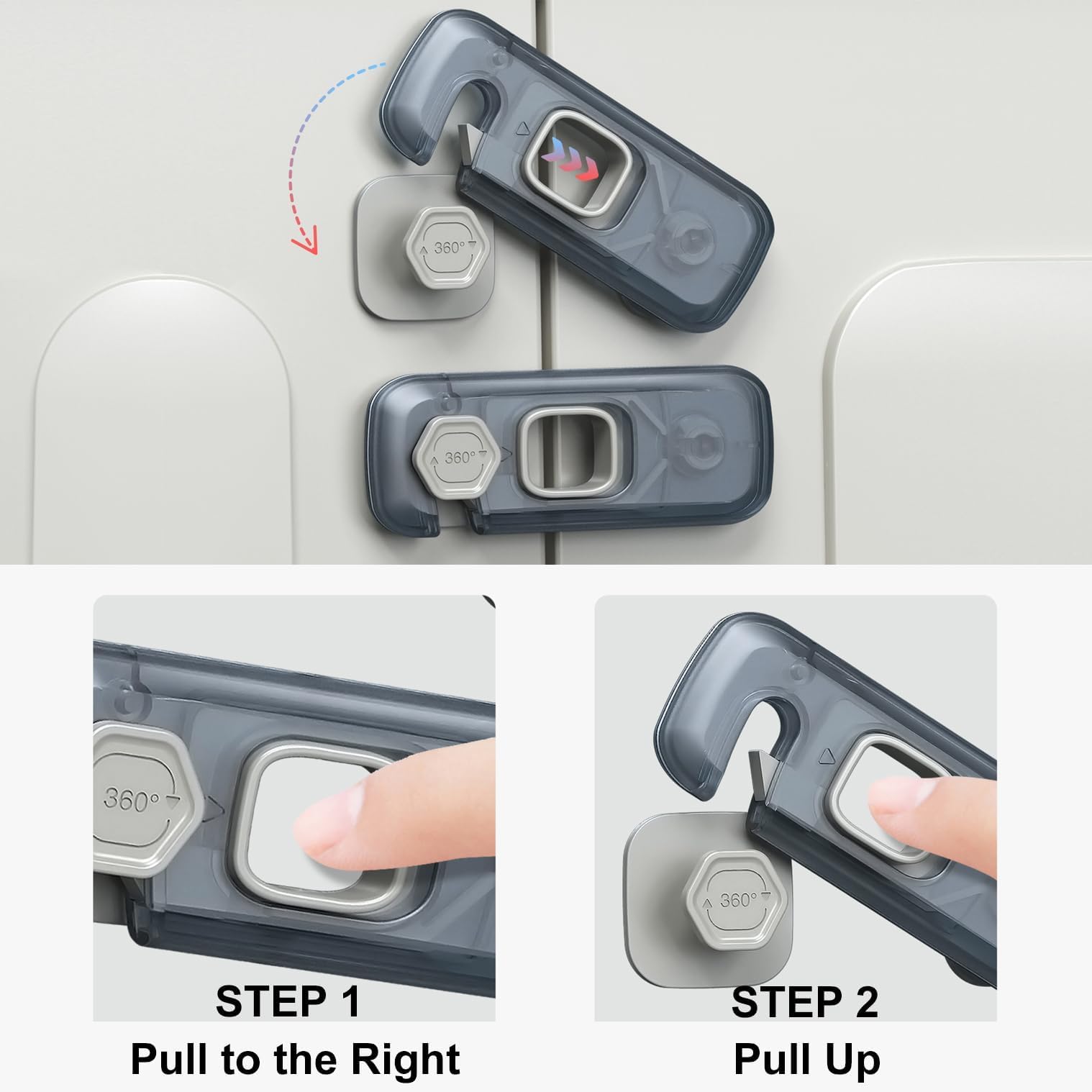 360°

360°

360°

STEP 1
Pull to the Right

360°

STEP 2
Pull Up