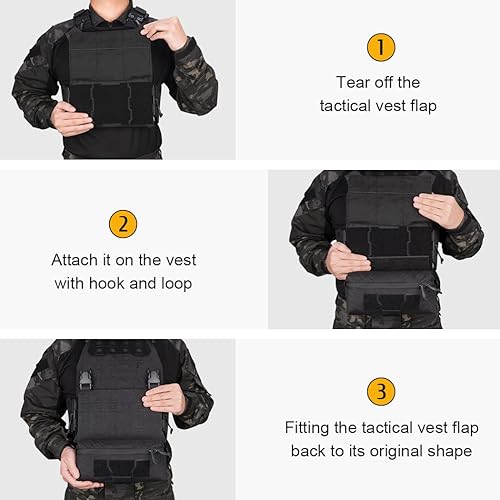 1

Tear off the tactical vest flap

2

Attach it on the vest with hook and loop

3

Fitting the tactical vest flap back to its original shape