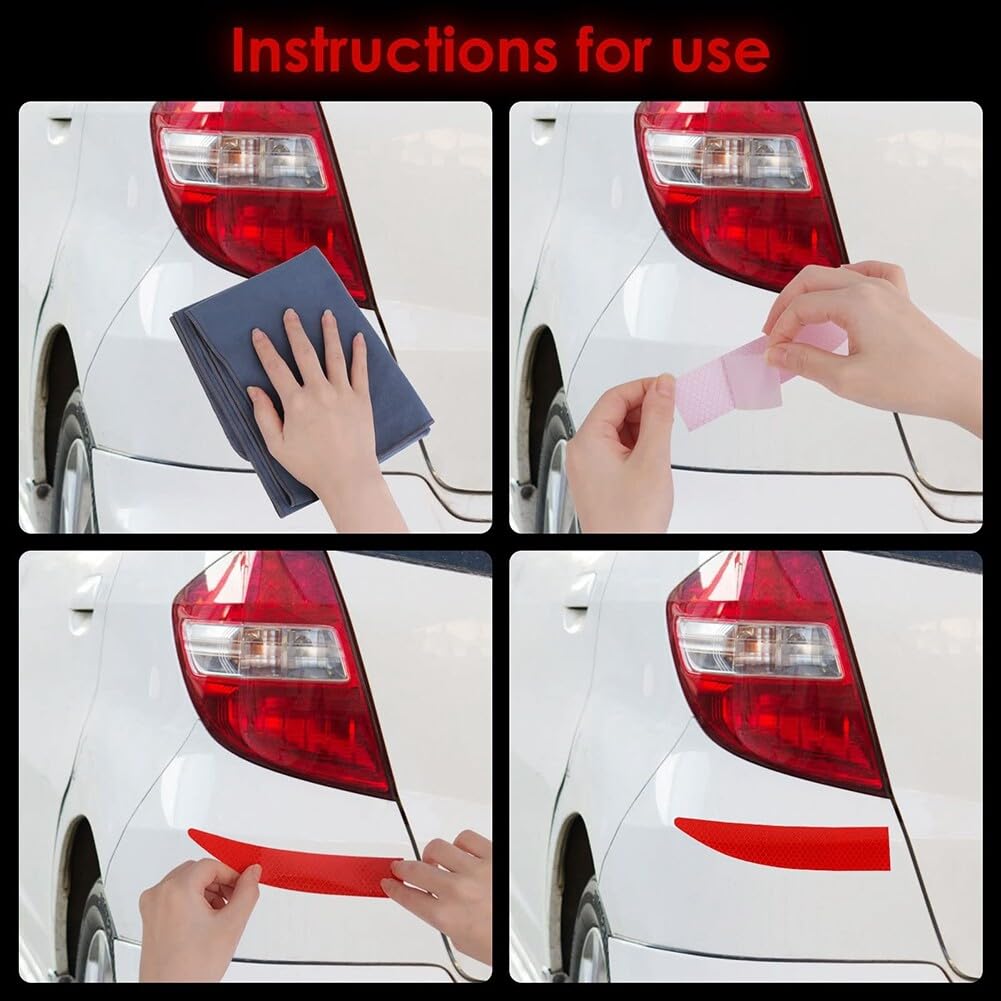 Instructions for use