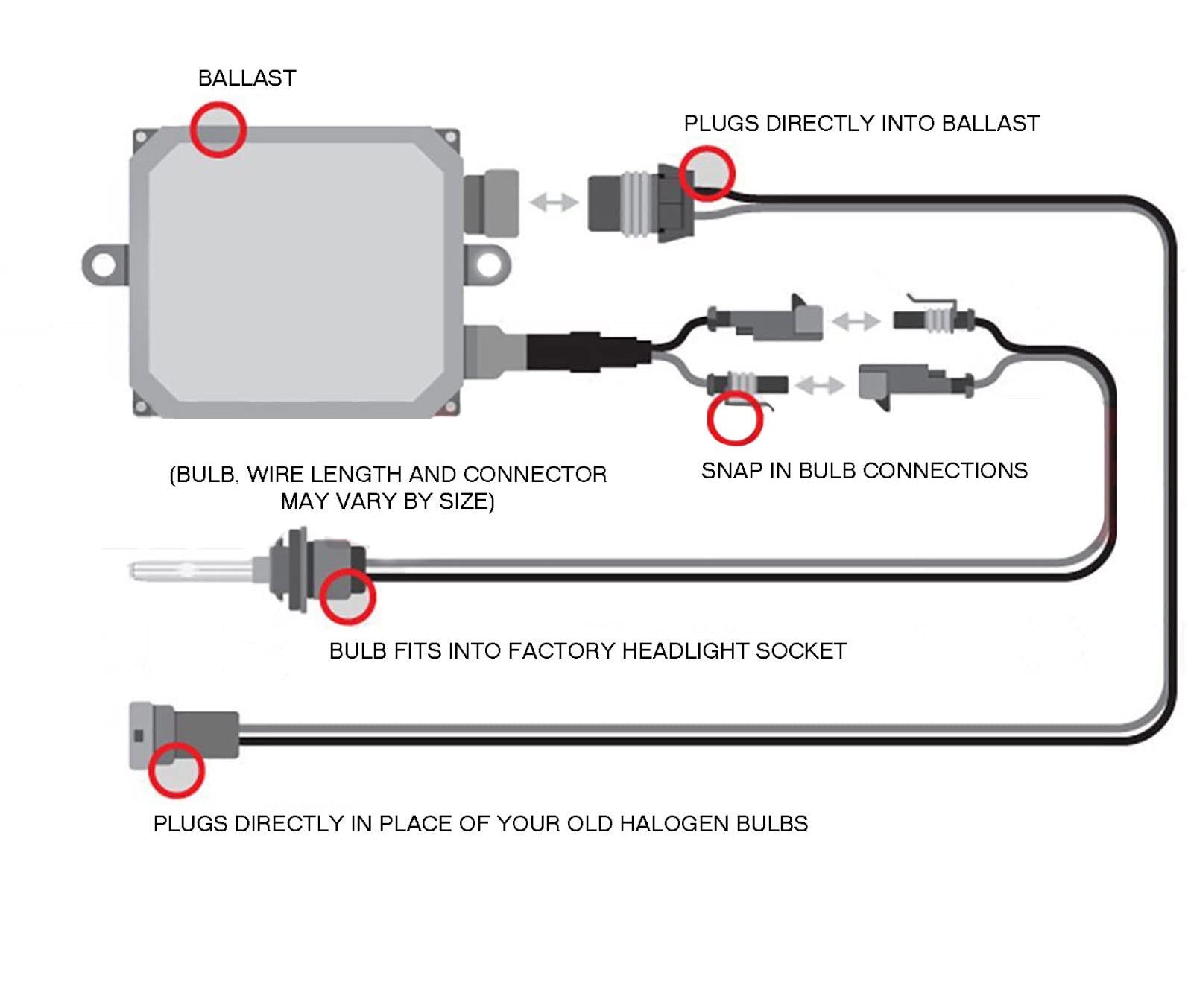 BALLAST

PLUGS DIRECTLY INTO BALLAST

(BULB, WIRE LENGTH AND CONNECTOR MAY VARY BY SIZE)

SNAP IN BULB CONNECTIONS

BULB FITS INTO FACTORY HEADLIGHT SOCKET

PLUGS DIRECTLY IN PLACE OF YOUR OLD HALOGEN BULBS