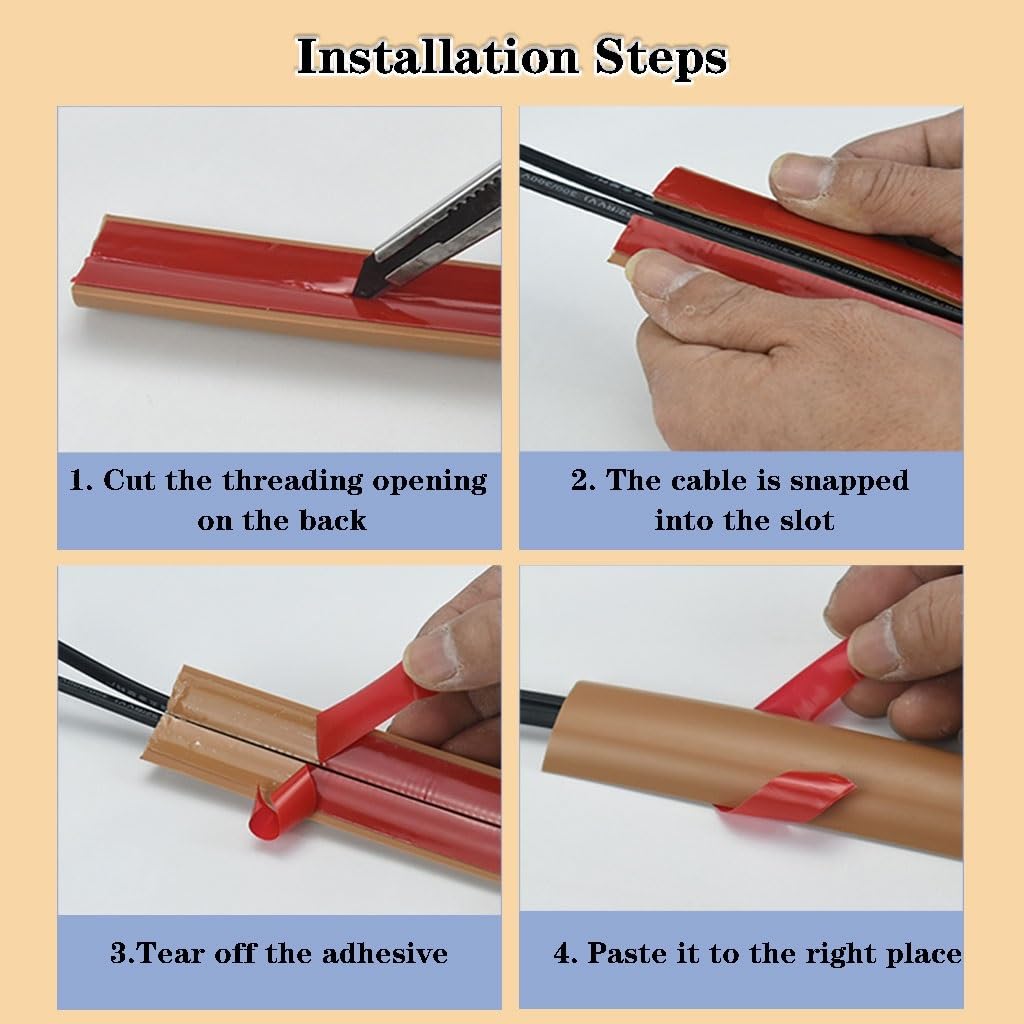 Installation Steps

1. Cut the threading opening on the back

2. The cable is snapped into the slot

3.Tear off the adhesive

4. Paste it to the right place