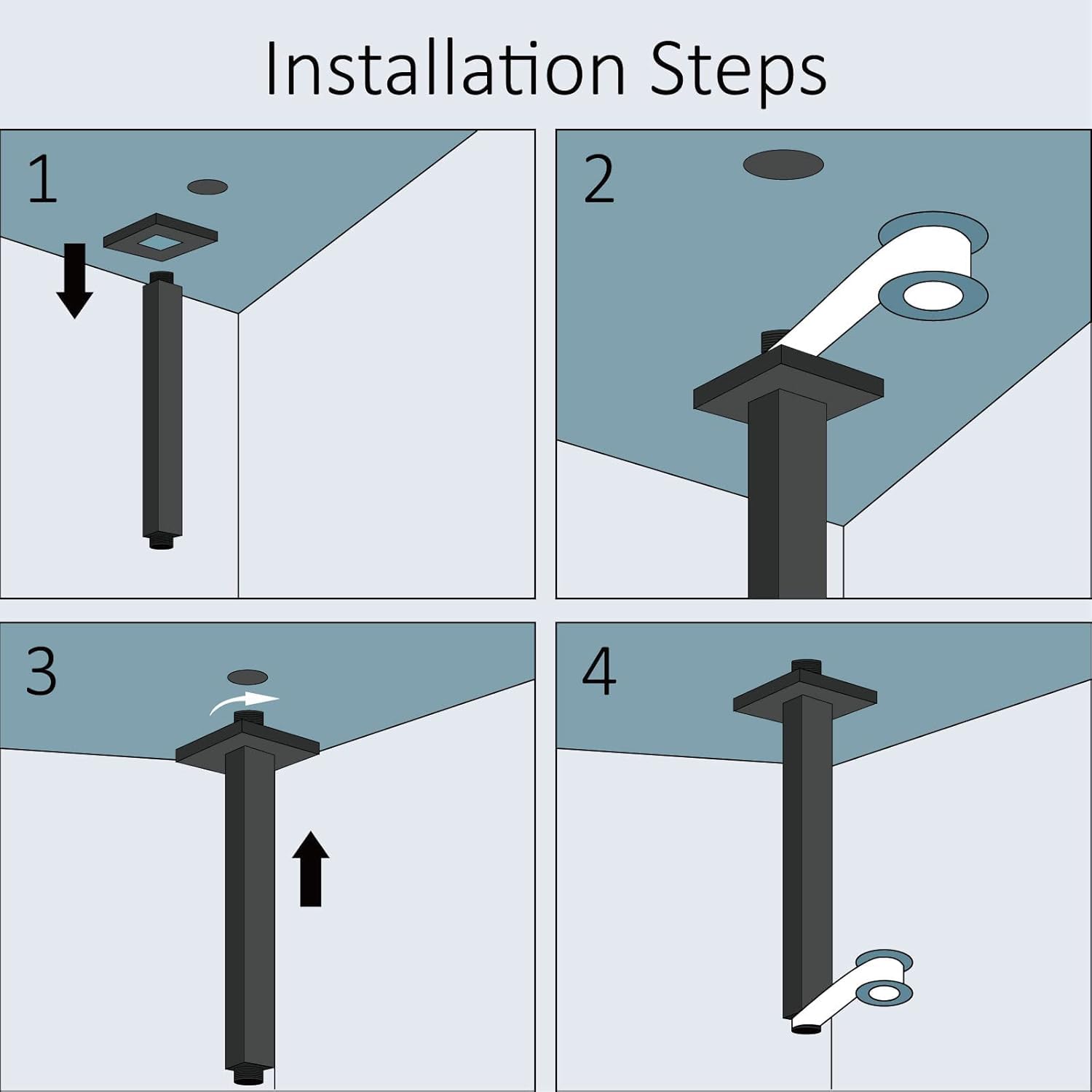 Installation Steps

1

2

3

4