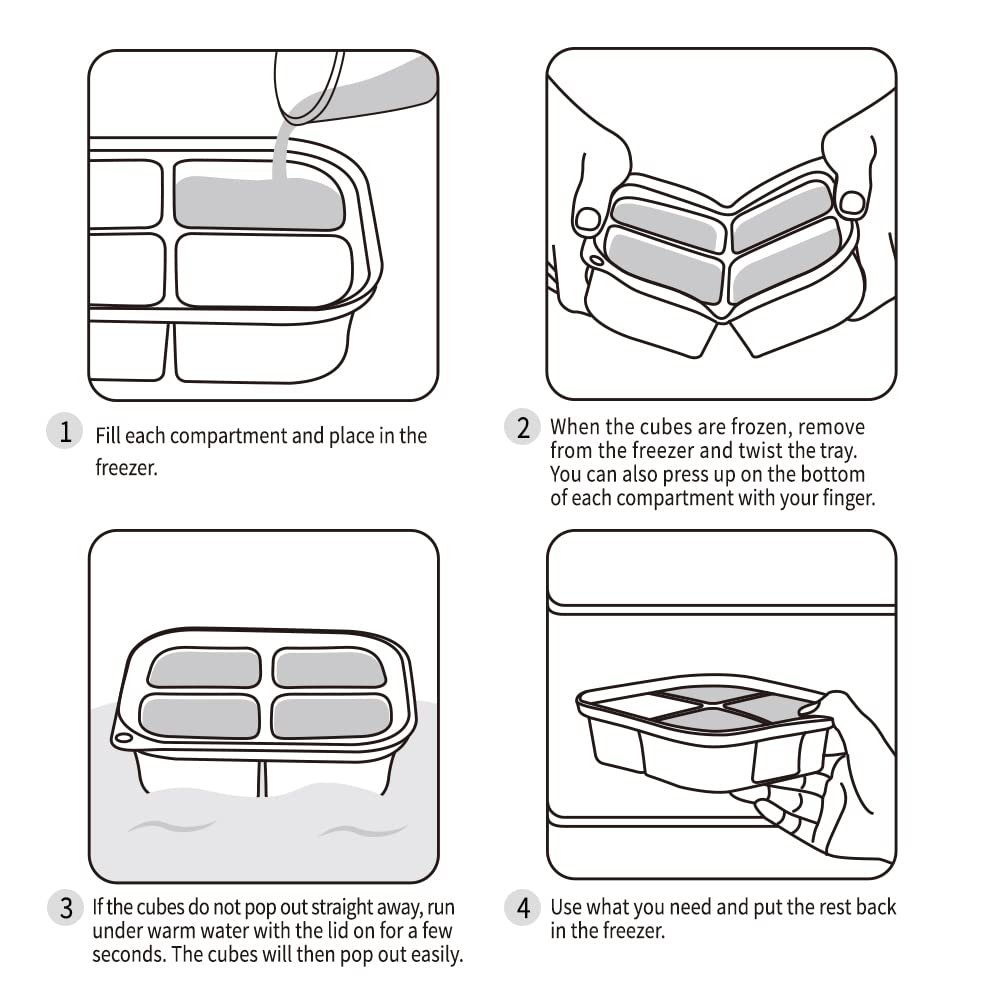 1 Fill each compartment and place in the freezer.

2 When the cubes are frozen, remove from the freezer and twist the tray. You can also press up on the bottom of each compartment with your finger.

3 If the cubes do not pop out straight away, run under warm water with the lid on for a few seconds. The cubes will then pop out easily.

4 Use what you need and put the rest back in the freezer.