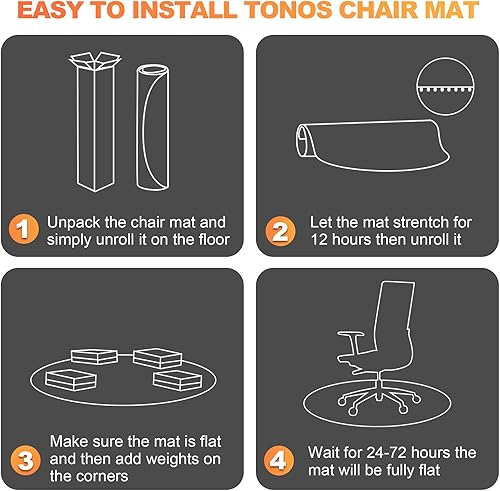 EASY TO INSTALL TONOS CHAIR MAT

1 Unpack the chair mat and simply unroll it on the floor

2 Let the mat strentch for 12 hours then unroll it

3 Make sure the mat is flat and then add weights on the corners

4 Wait for 24-72 hours the mat will be fully flat