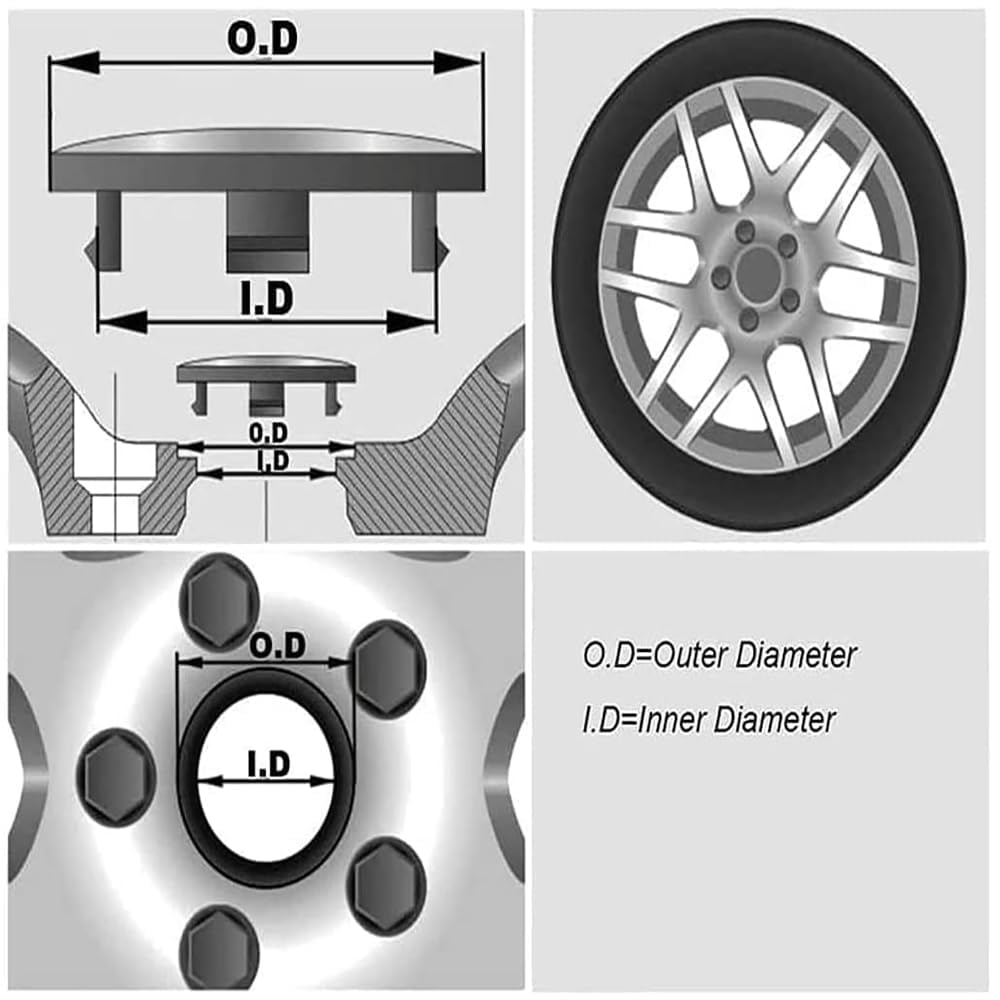 O.D

I.D

O.D

I.D

O.D

I.D

O.D=Outer Diameter

I.D=Inner Diameter