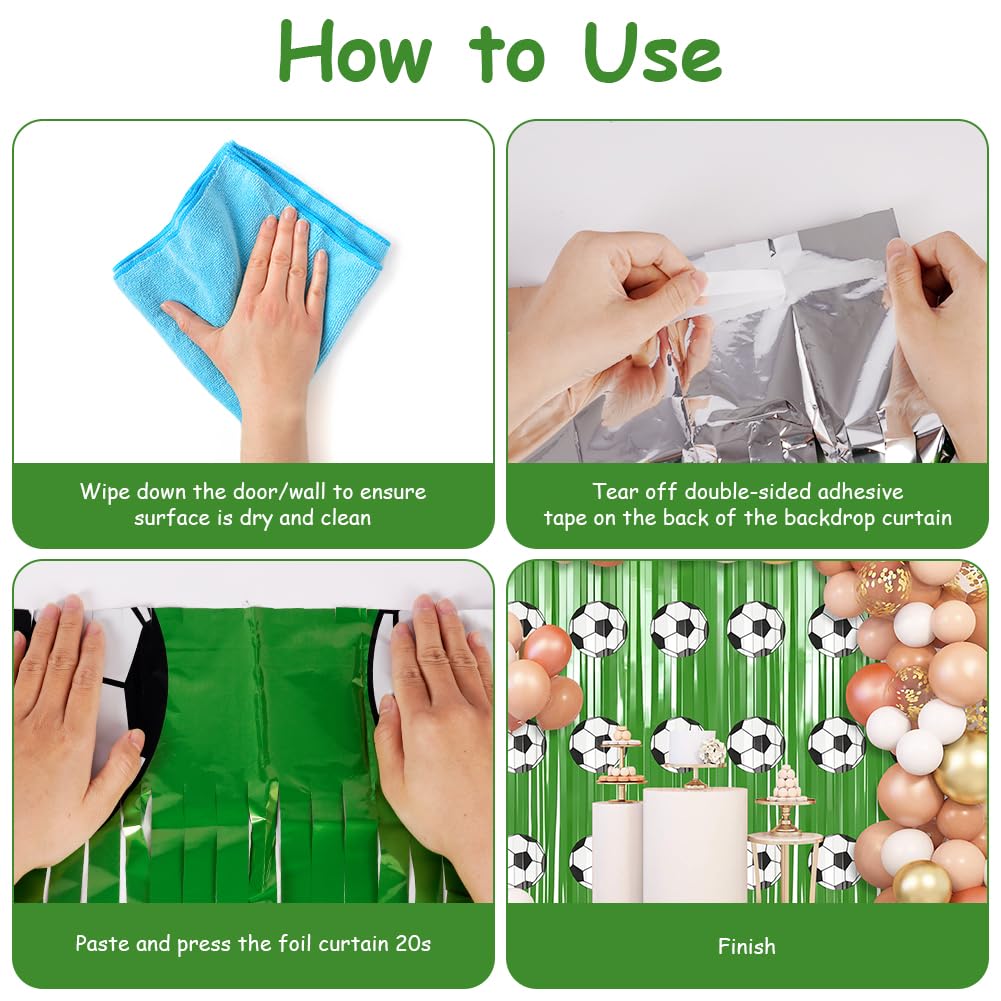 How to Use

Wipe down the door/wall to ensure surface is dry and clean

Tear off double-sided adhesive tape on the back of the backdrop curtain

Paste and press the foil curtain 20s

Finish