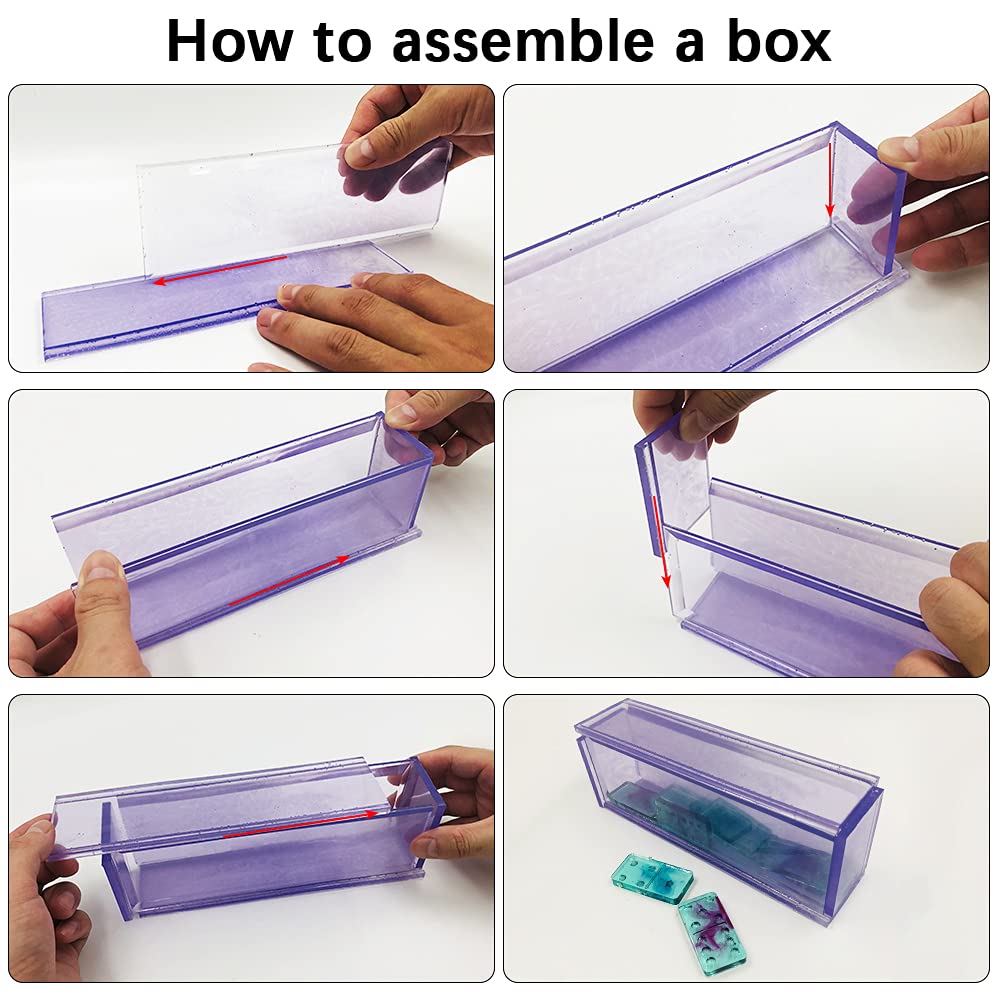 How to assemble a box