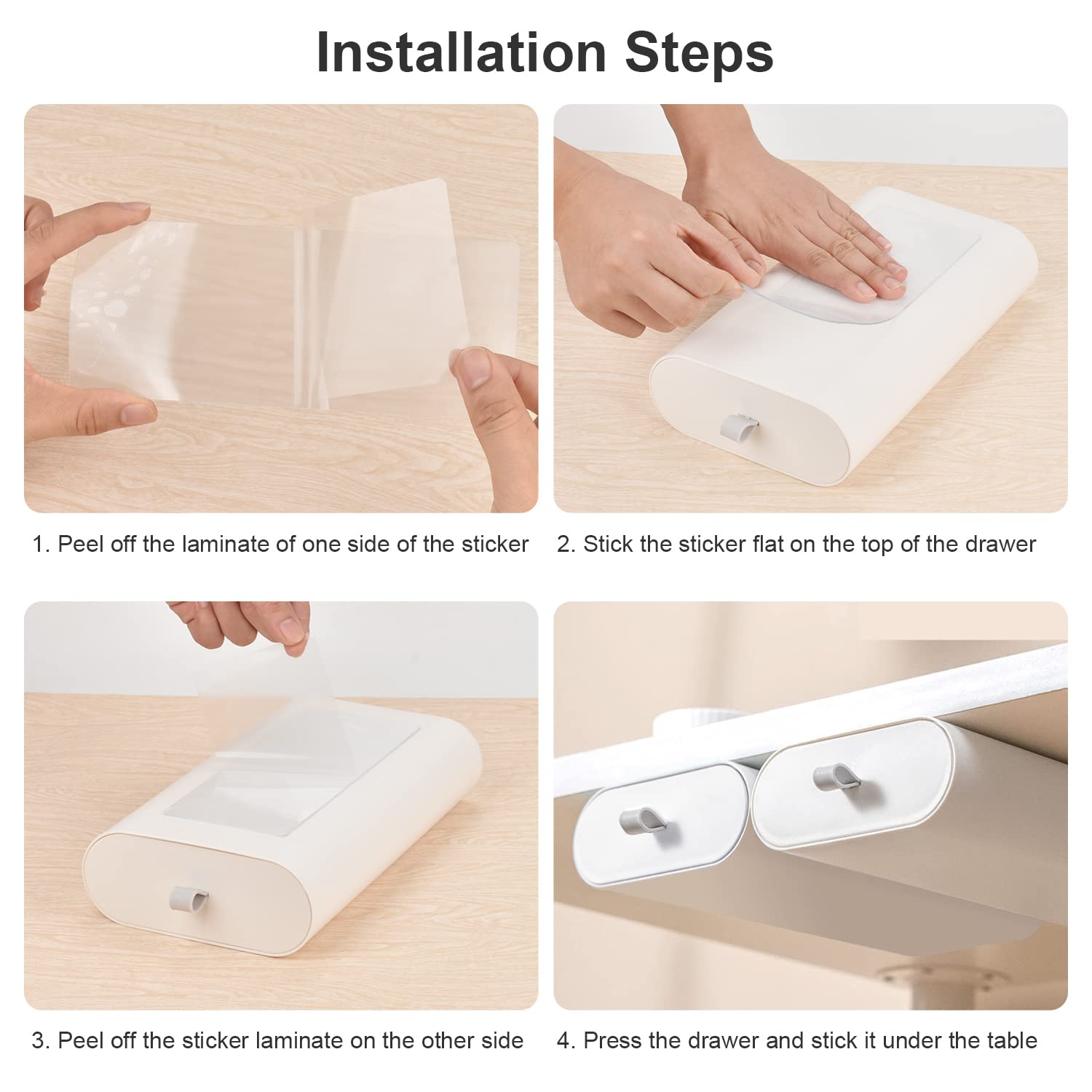 Installation Steps

1. Peel off the laminate of one side of the sticker

2. Stick the sticker flat on the top of the drawer

3. Peel off the sticker laminate on the other side

4. Press the drawer and stick it under the table