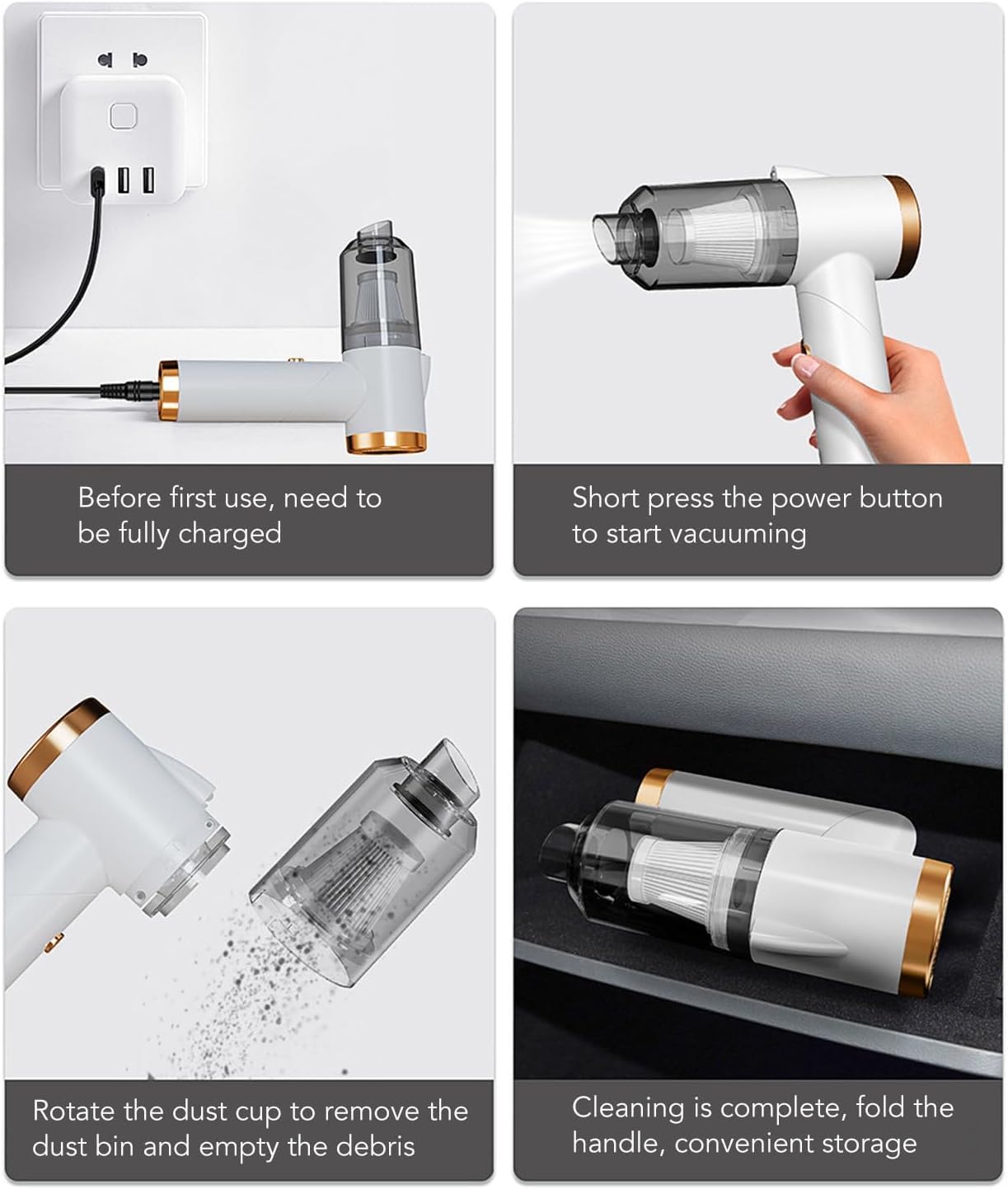 Before first use, need to be fully charged

Short press the power button to start vacuuming

Rotate the dust cup to remove the dust bin and empty the debris

Cleaning is complete, fold the handle, convenient storage