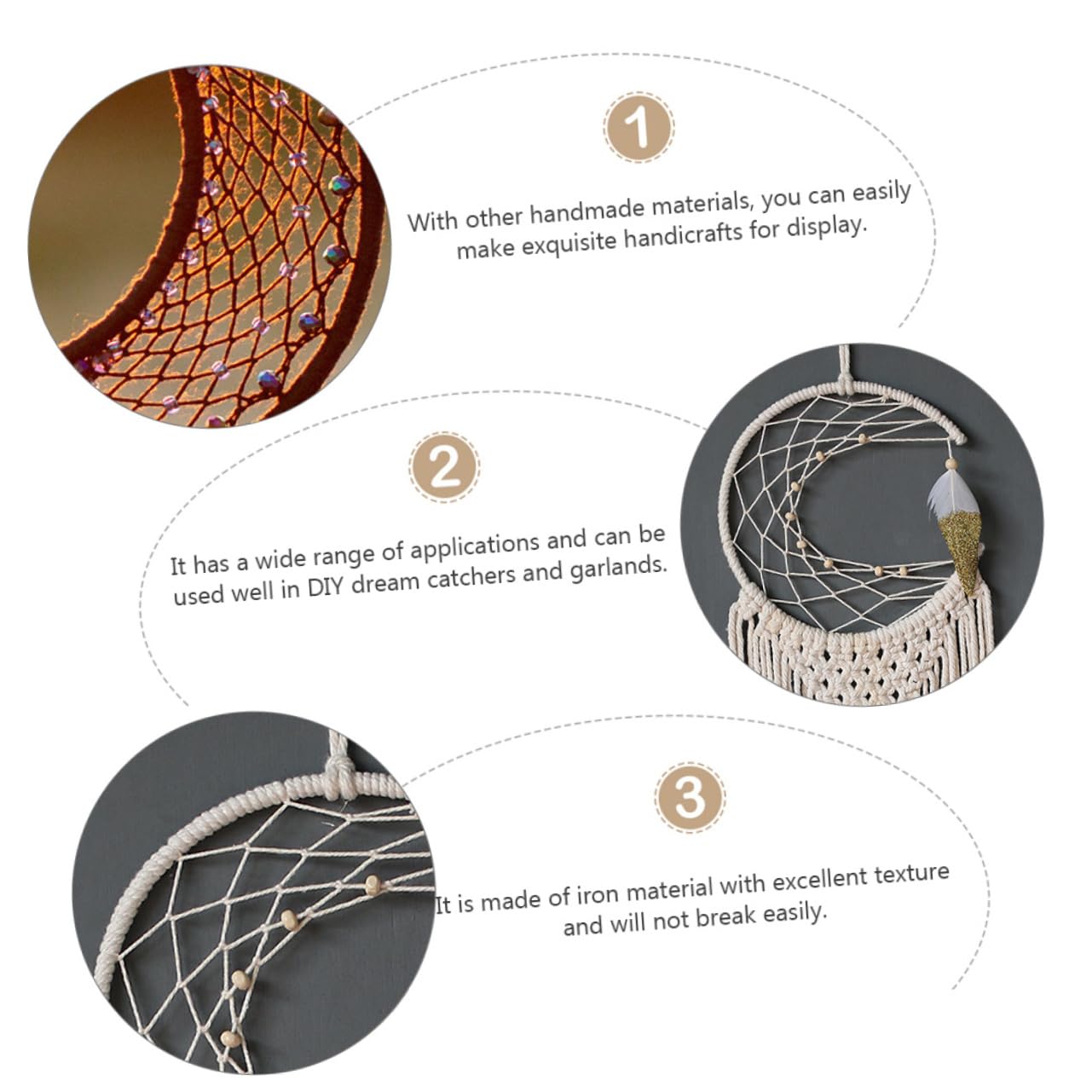 1

With other handmade materials, you can easily make exquisite handicrafts for display.

2

It has a wide range of applications and can be used well in DIY dream catchers and garlands.

3

It is made of iron material with excellent texture and will not break easily.