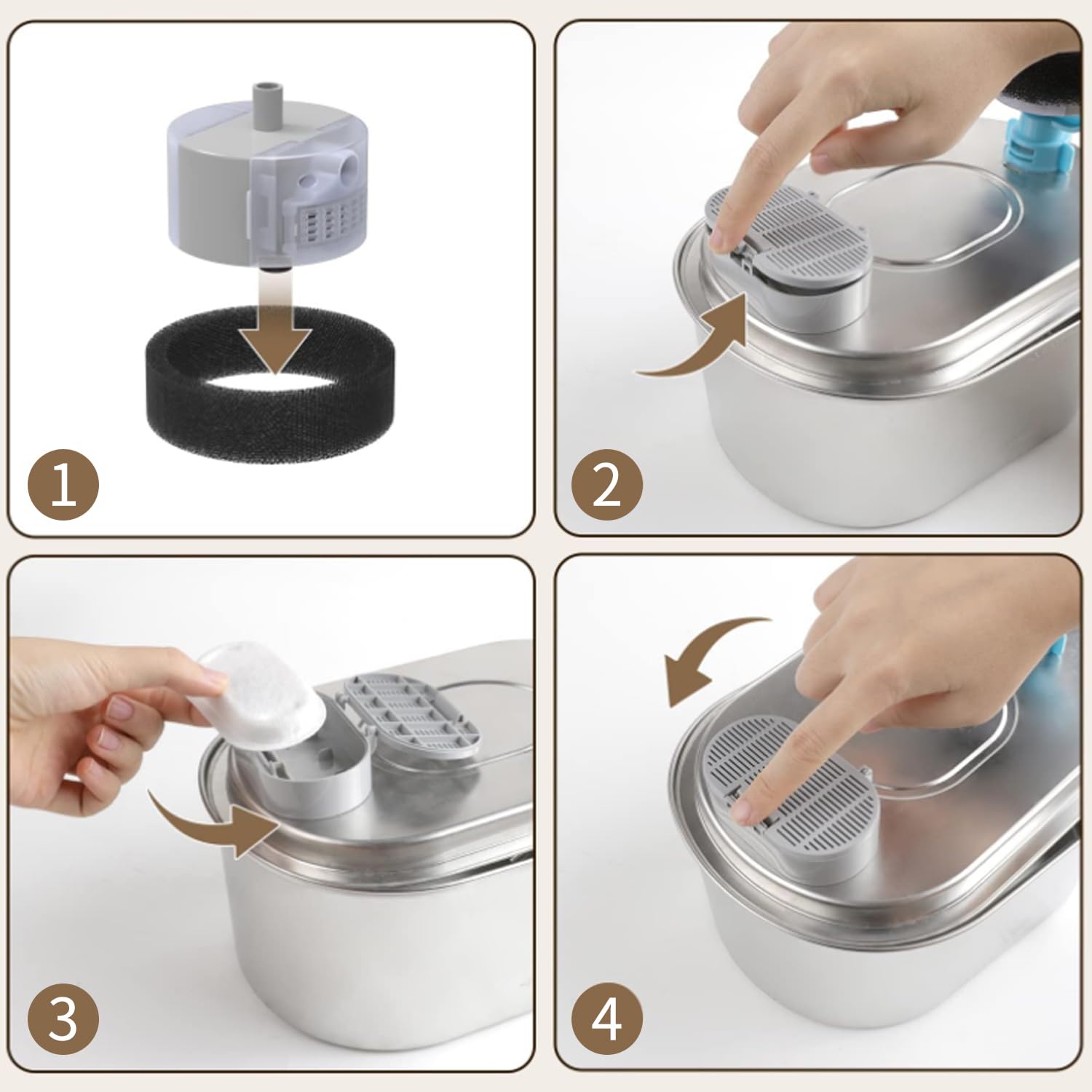 1

2

3

4