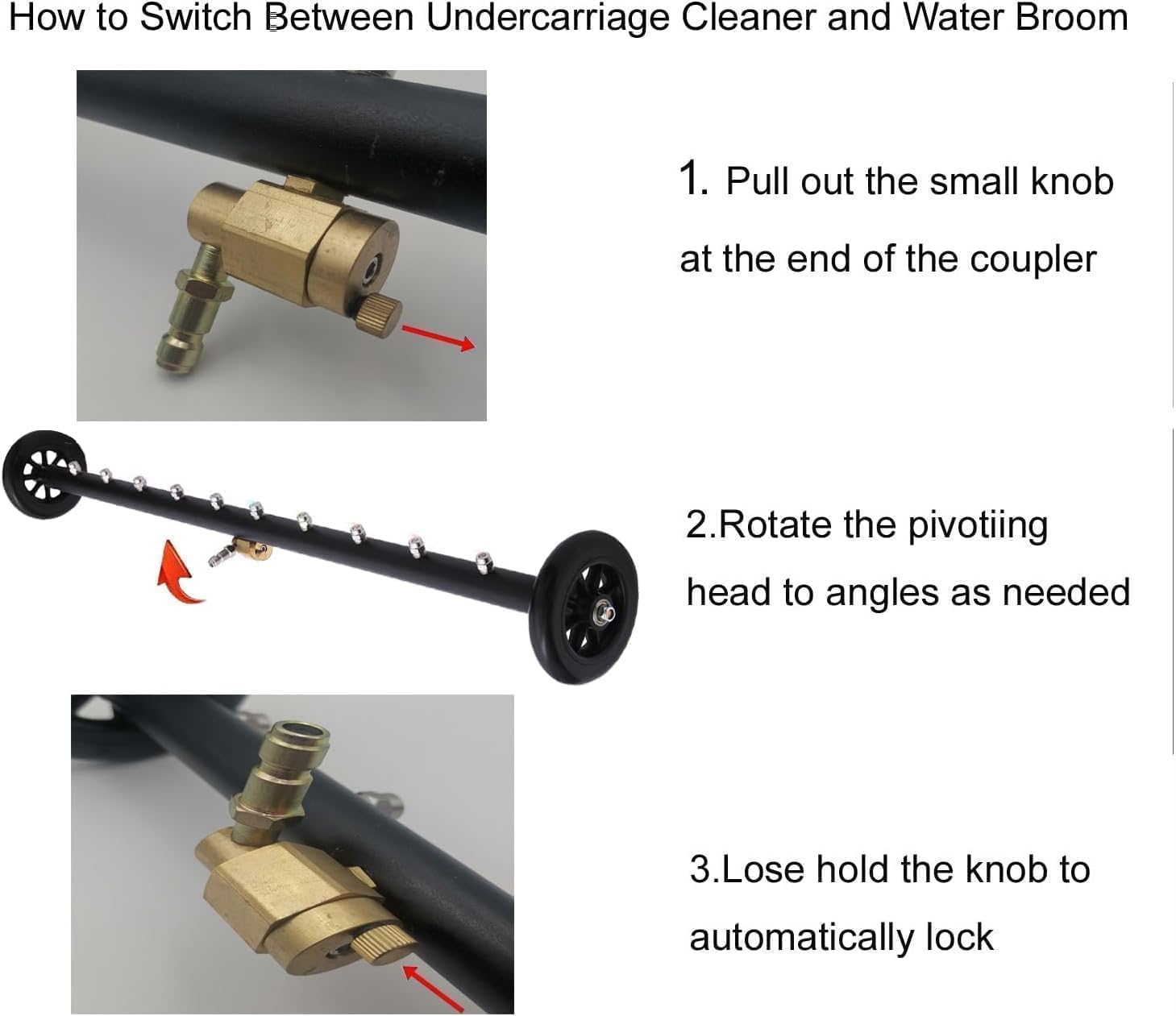 How to Switch Between Undercarriage Cleaner and Water Broom

1. Pull out the small knob at the end of the coupler

2.Rotate the pivotiing head to angles as needed

3.Lose hold the knob to automatically lock