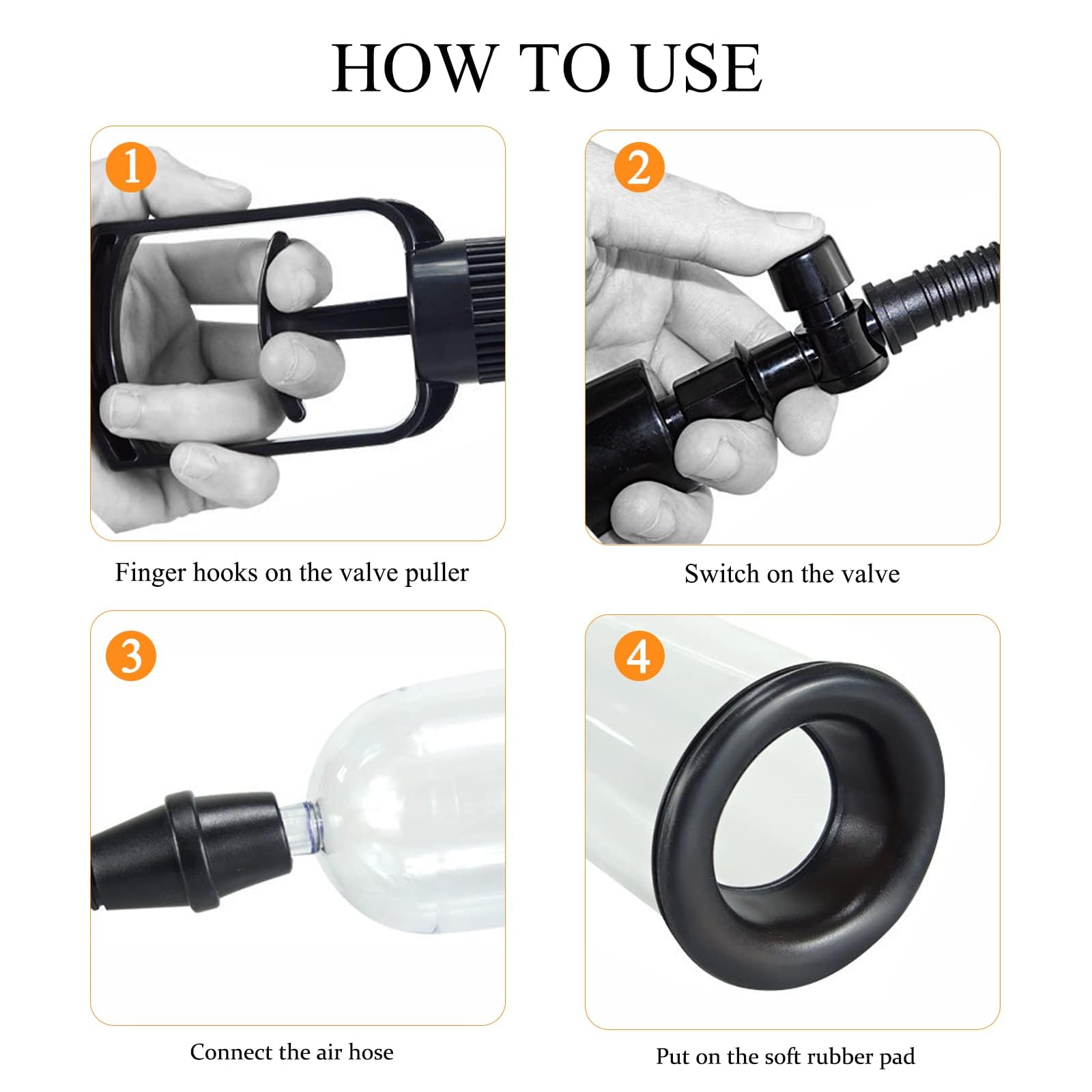 HOW TO USE

1

Finger hooks on the valve puller

2

Switch on the valve

3

Connect the air hose

4

Put on the soft rubber pad