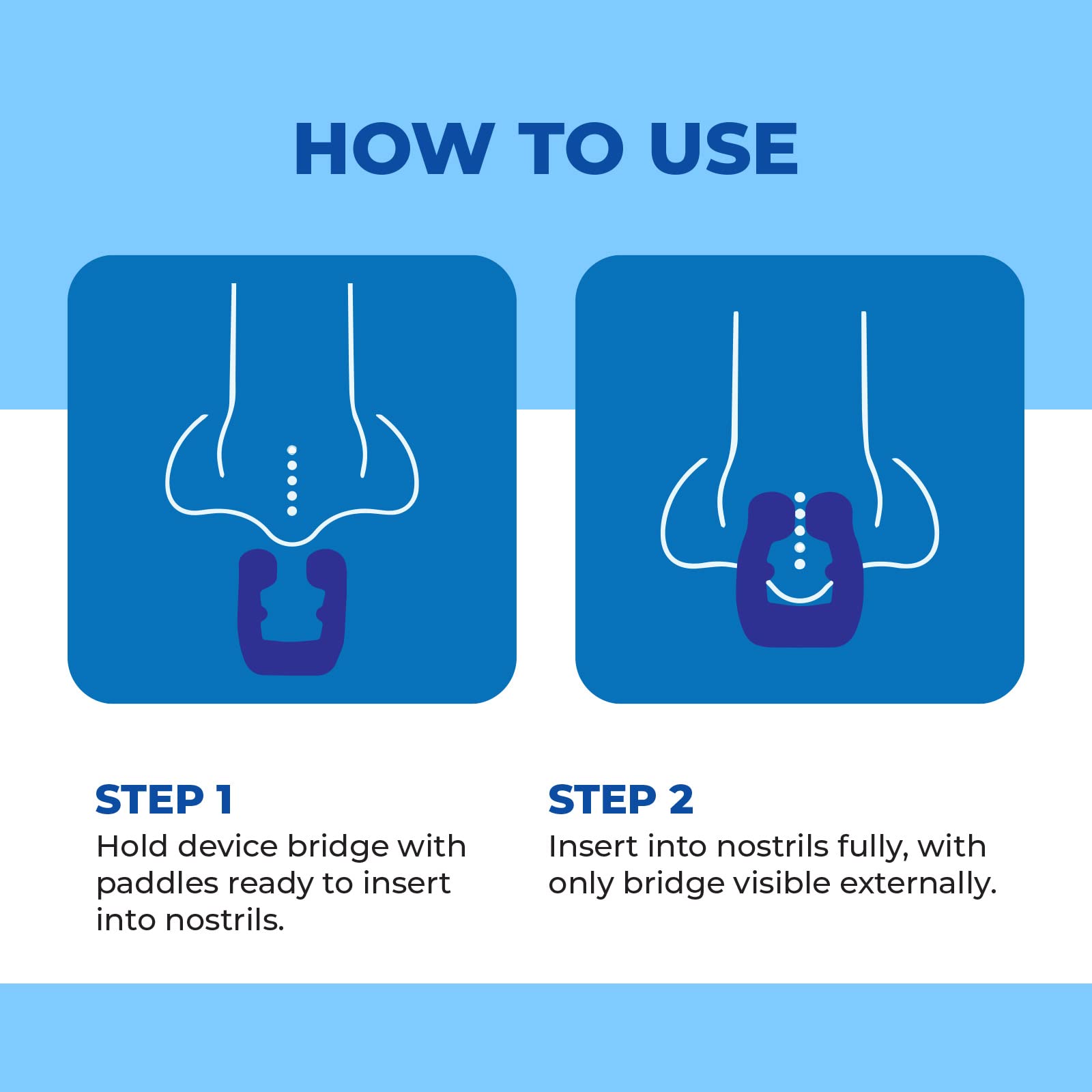 HOW TO USE

STEP 1
Hold device bridge with paddles ready to insert into nostrils.

STEP 2
Insert into nostrils fully, with only bridge visible externally.