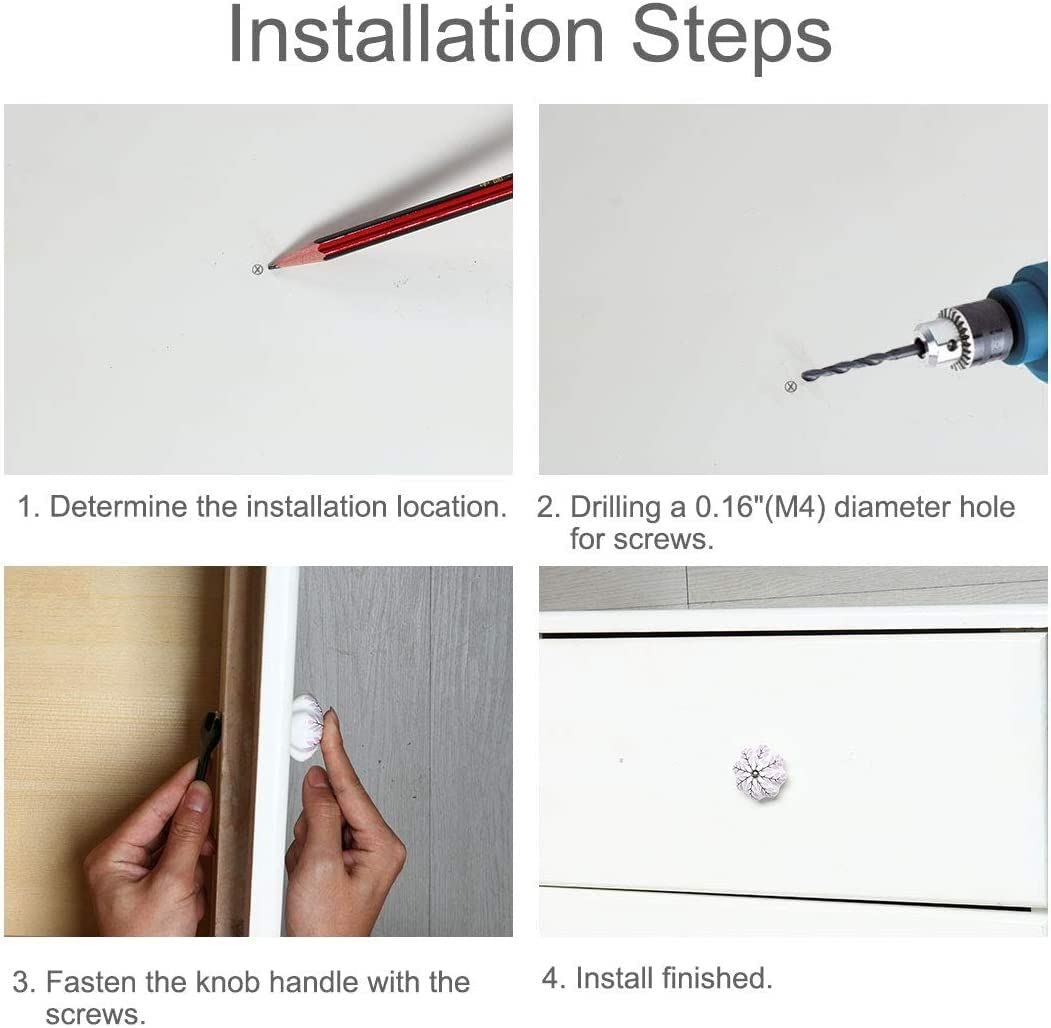 Installation Steps

1. Determine the installation location.

2. Drilling a 0.16"(M4) diameter hole for screws.

3. Fasten the knob handle with the screws.

4. Install finished.