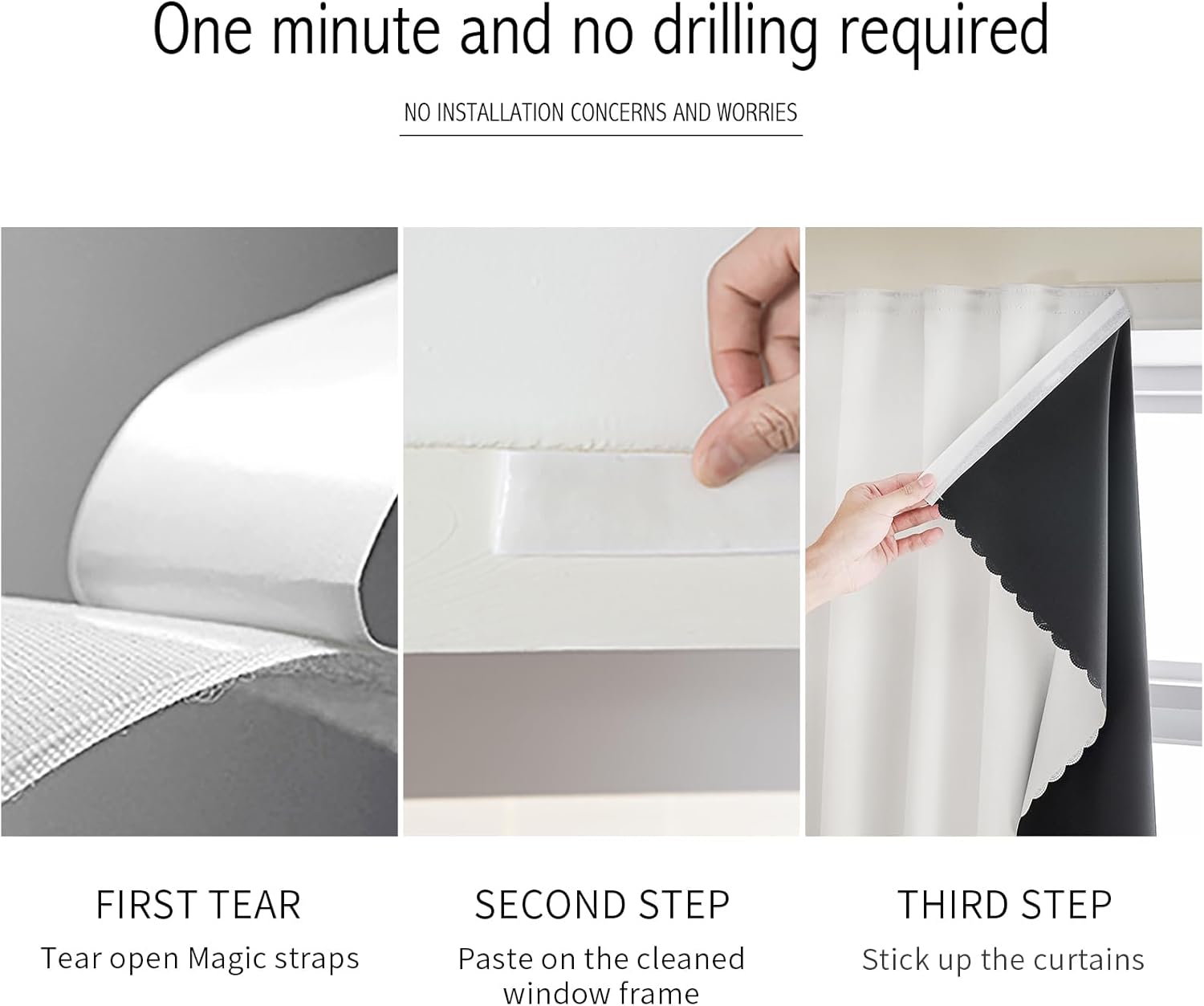 One minute and no drilling required

NO INSTALLATION CONCERNS AND WORRIES

FIRST TEAR
Tear open Magic straps

SECOND STEP
Paste on the cleaned window frame

THIRD STEP
Stick up the curtains