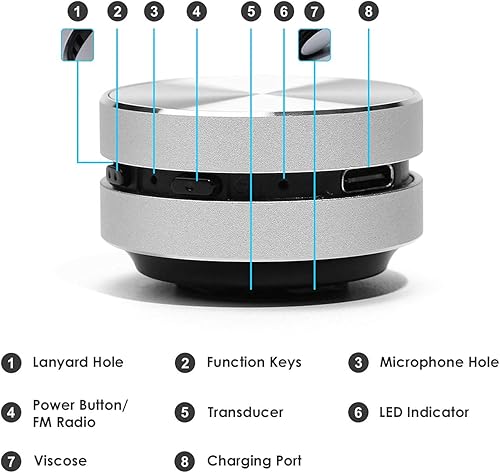 1 2 3 4 5 6 7 8

1 Lanyard Hole

2 Function Keys

3 Microphone Hole

4 Power Button/ FM Radio

5 Transducer

6 LED Indicator

7 Viscose

8 Charging Port