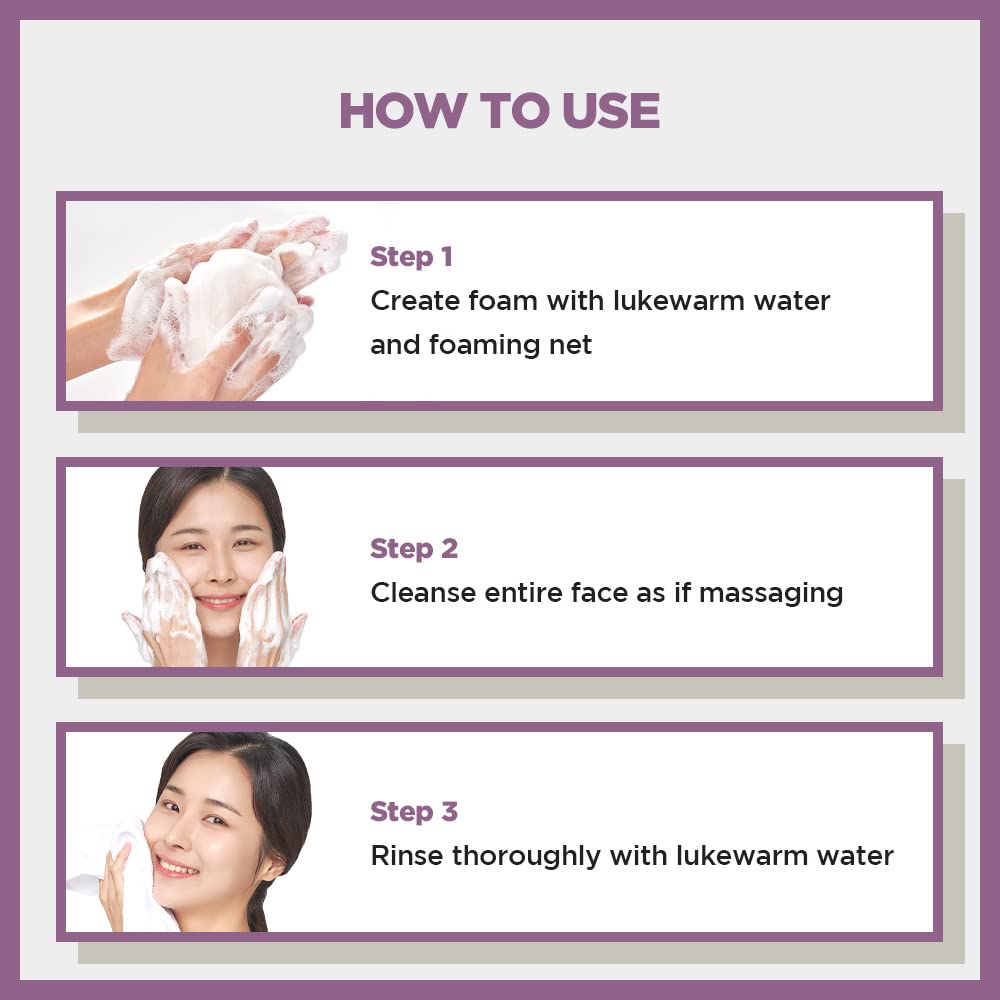 HOW TO USE

Step 1
Create foam with lukewarm water and foaming net

Step 2
Cleanse entire face as if massaging

Step 3
Rinse thoroughly with lukewarm water