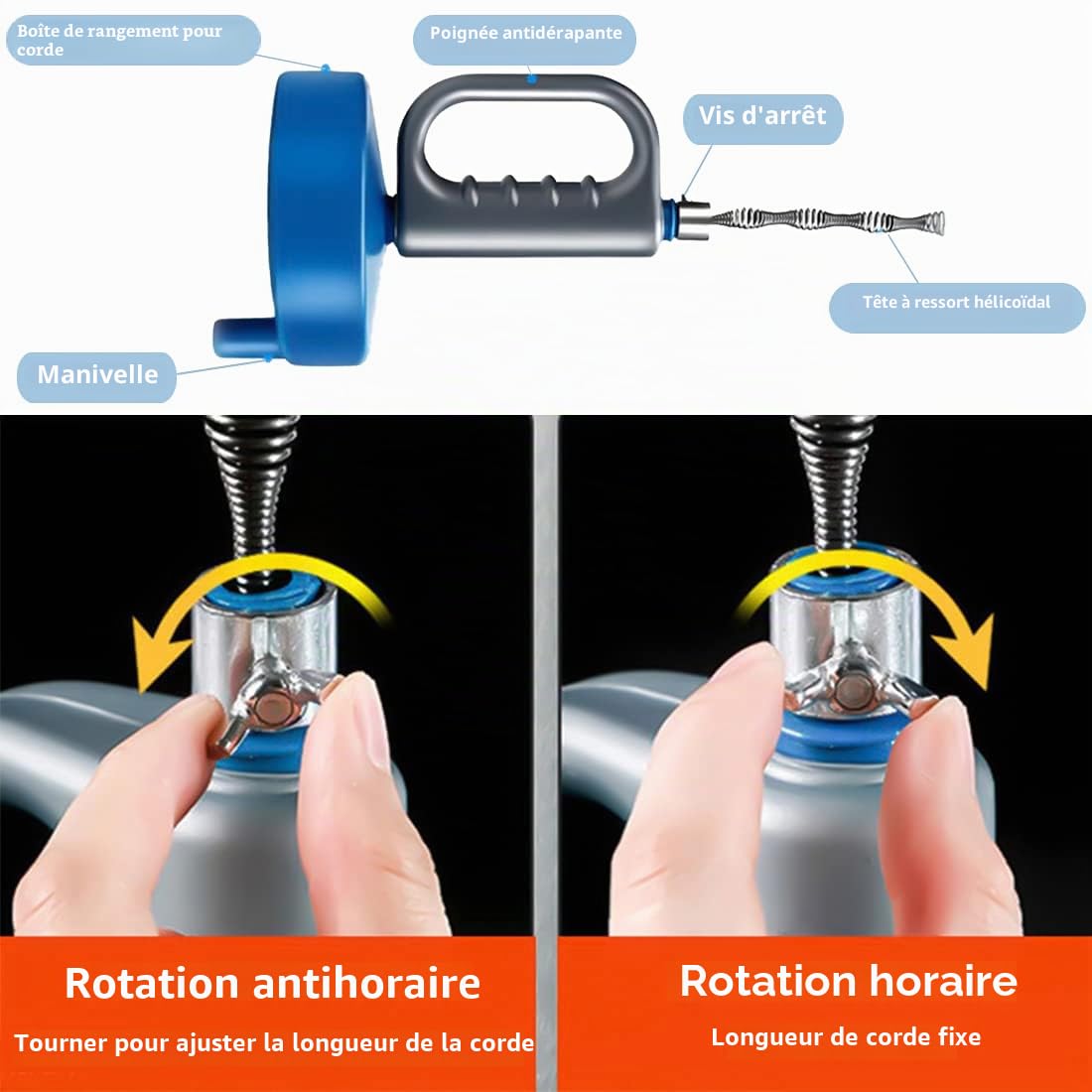 Boîte de rangement pour corde

Poignée antidérapante

Vis d'arrêt

Tête à ressort hélicoïdal

Manivelle

Rotation antihoraire

Tourner pour ajuster la longueur de la corde

Rotation horaire

Longueur de corde fixe