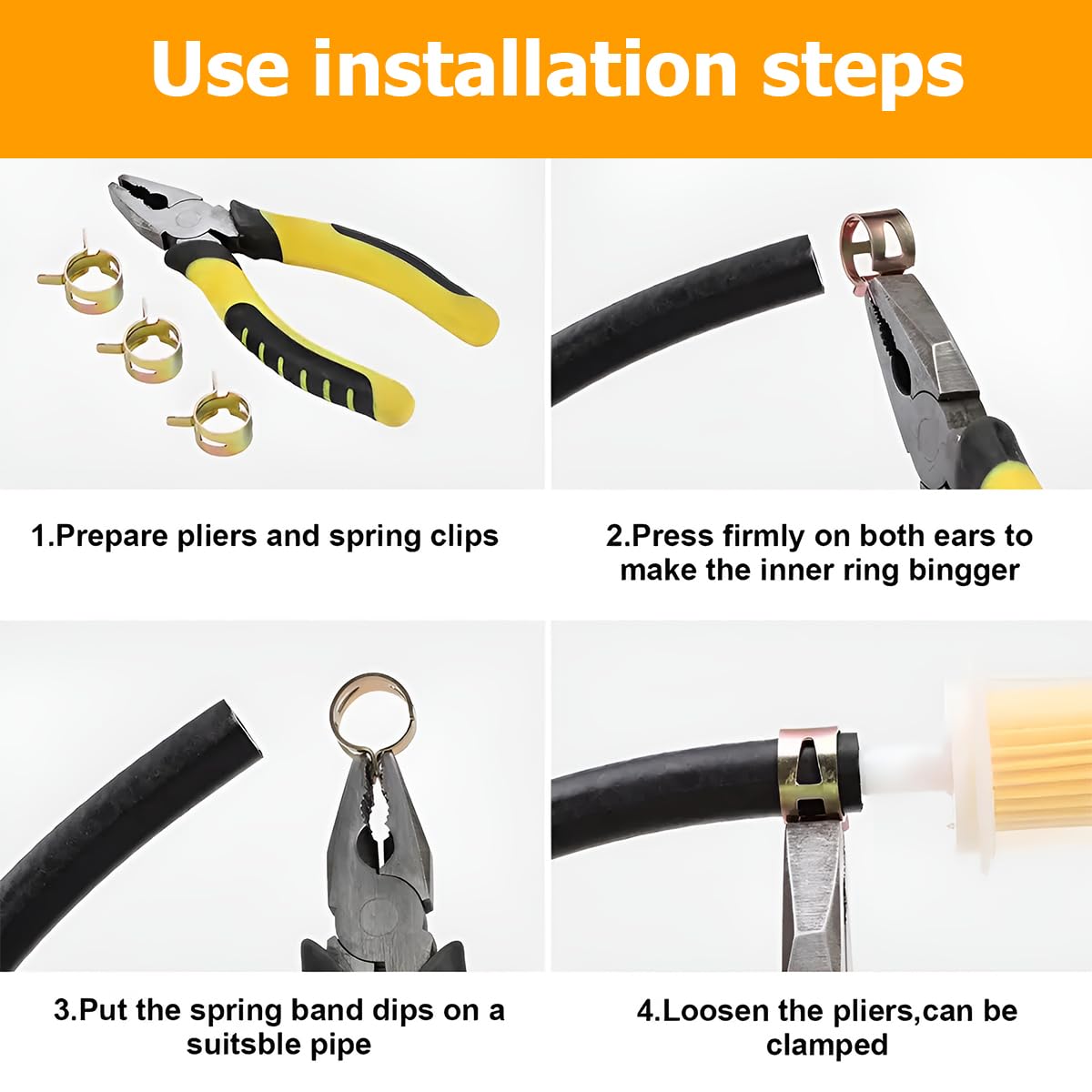 Use installation steps

1.Prepare pliers and spring clips

2.Press firmly on both ears to make the inner ring bingger

3.Put the spring band dips on a suitsble pipe

4.Loosen the pliers,can be clamped