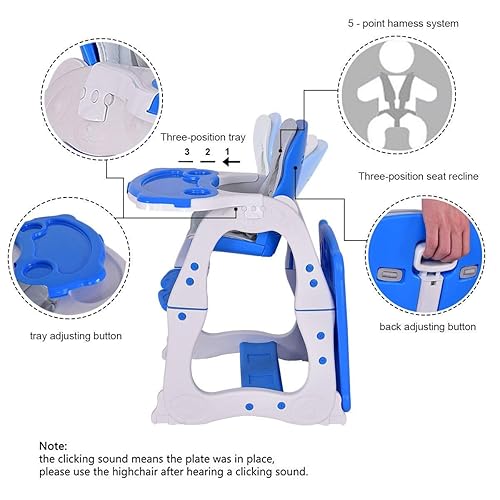 5 - point hamess system

Three-position tray

3 2 1

Three-position seat recline

tray adjusting button

back adjusting button

Note:
the clicking sound means the plate was in place, please use the highchair after hearing a clicking sound.