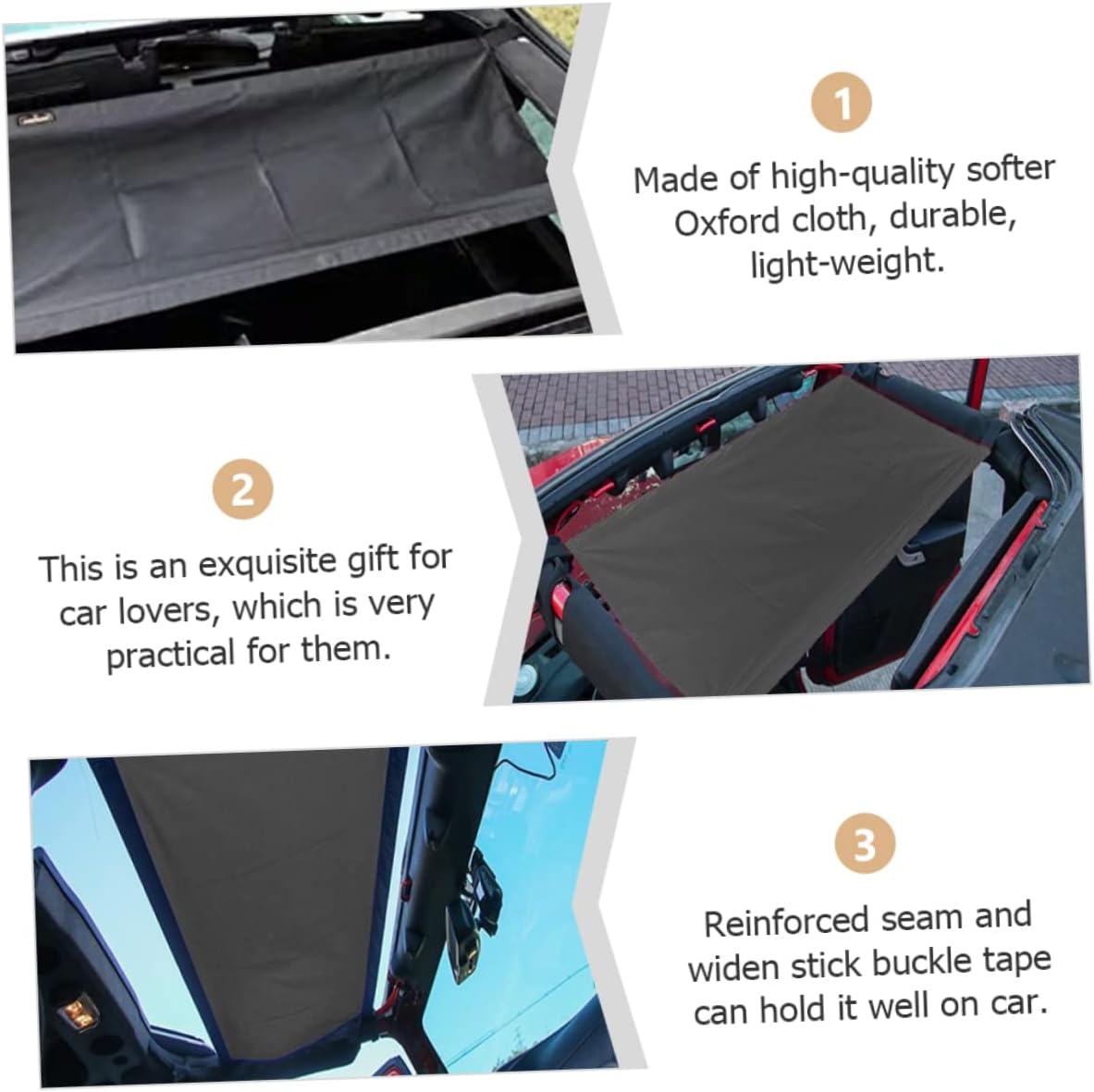 1

Made of high-quality softer Oxford cloth, durable, light-weight.

2

This is an exquisite gift for car lovers, which is very practical for them.

3

Reinforced seam and widen stick buckle tape can hold it well on car.