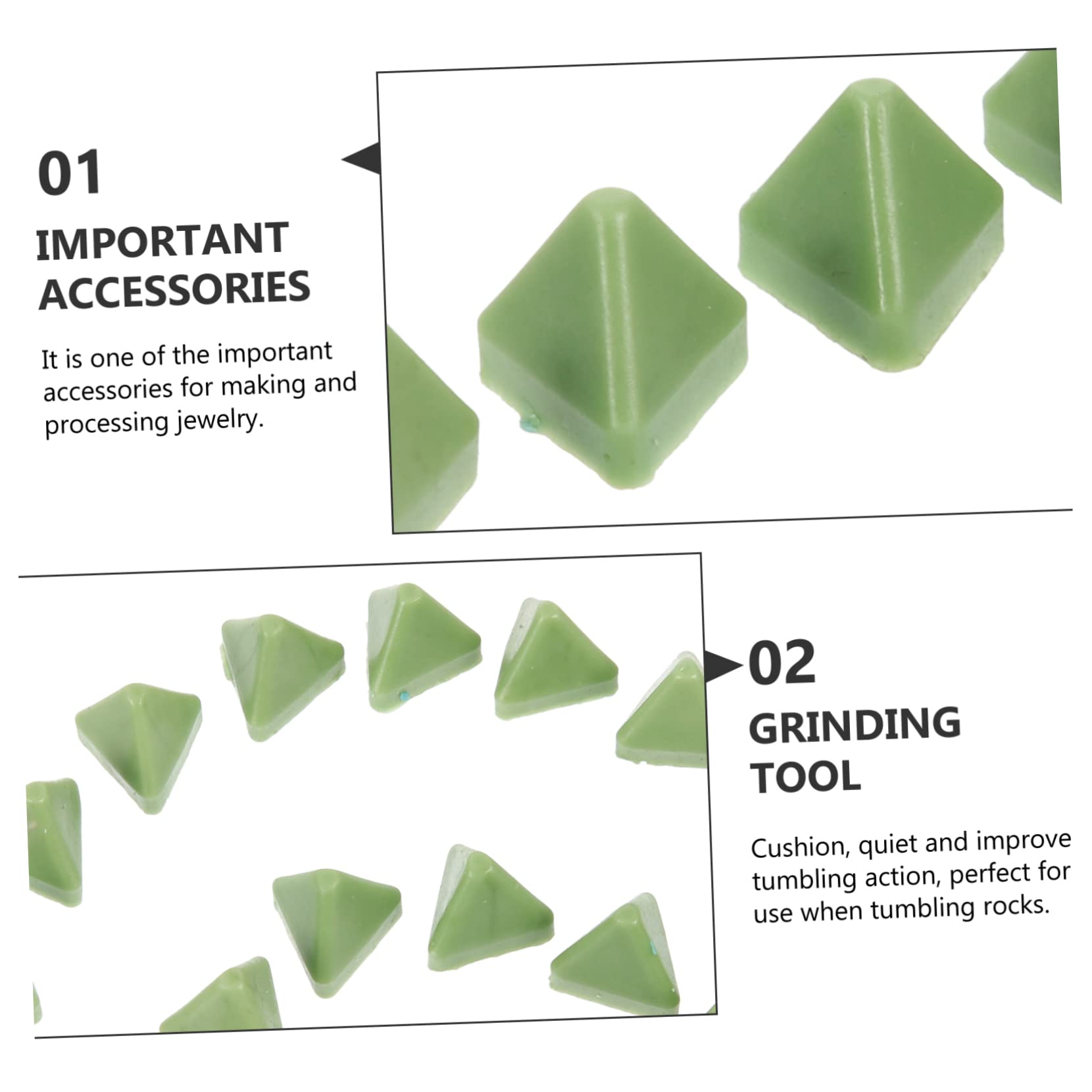 01

IMPORTANT ACCESSORIES

It is one of the important accessories for making and processing jewelry.

02

GRINDING TOOL

Cushion, quiet and improve tumbling action, perfect for use when tumbling rocks.