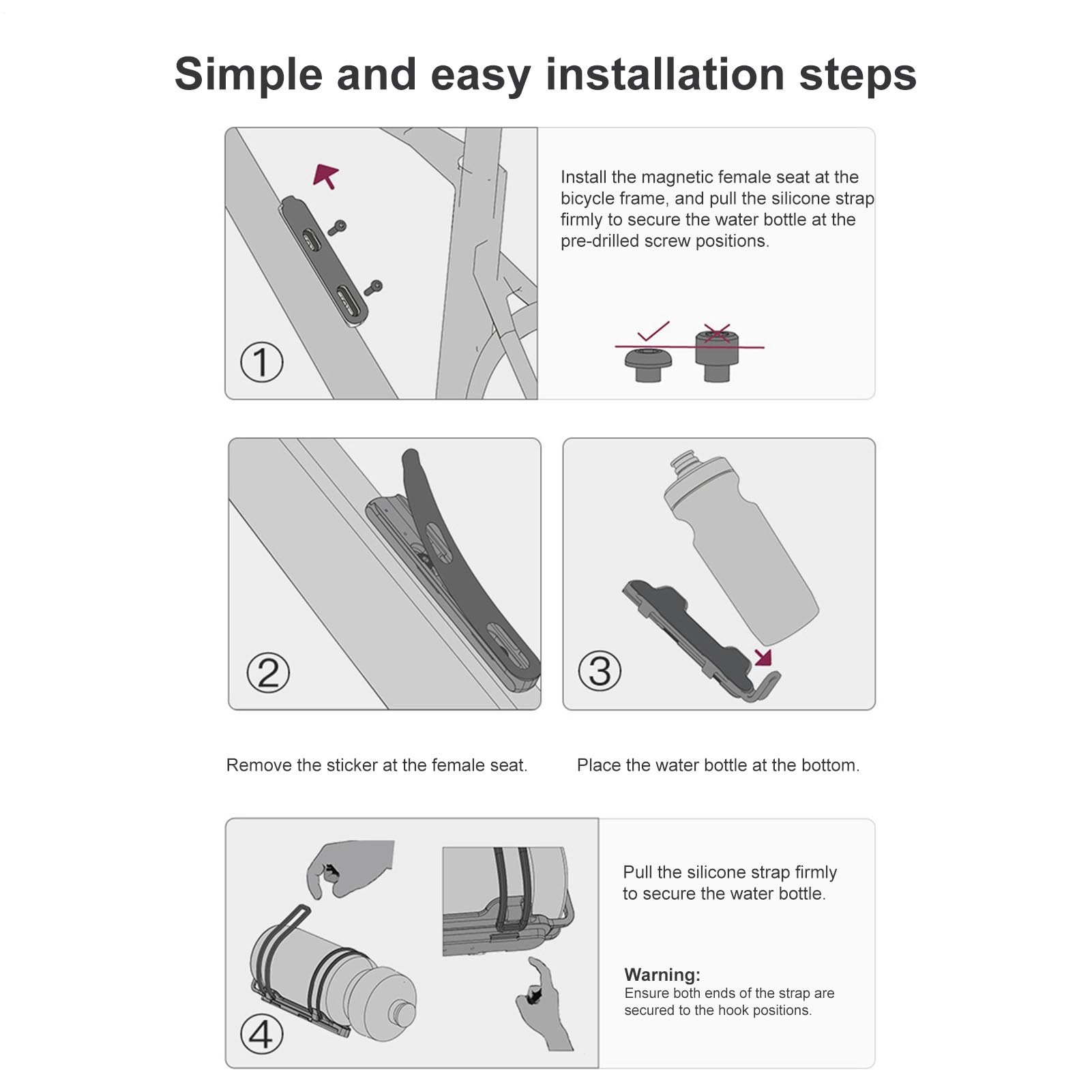 Simple and easy installation steps

①

Install the magnetic female seat at the bicycle frame, and pull the silicone strap firmly to secure the water bottle at the pre-drilled screw positions.

②

③

Remove the sticker at the female seat.

Place the water bottle at the bottom.

④

Pull the silicone strap firmly to secure the water bottle.

Warning:
Ensure both ends of the strap are secured to the hook positions.