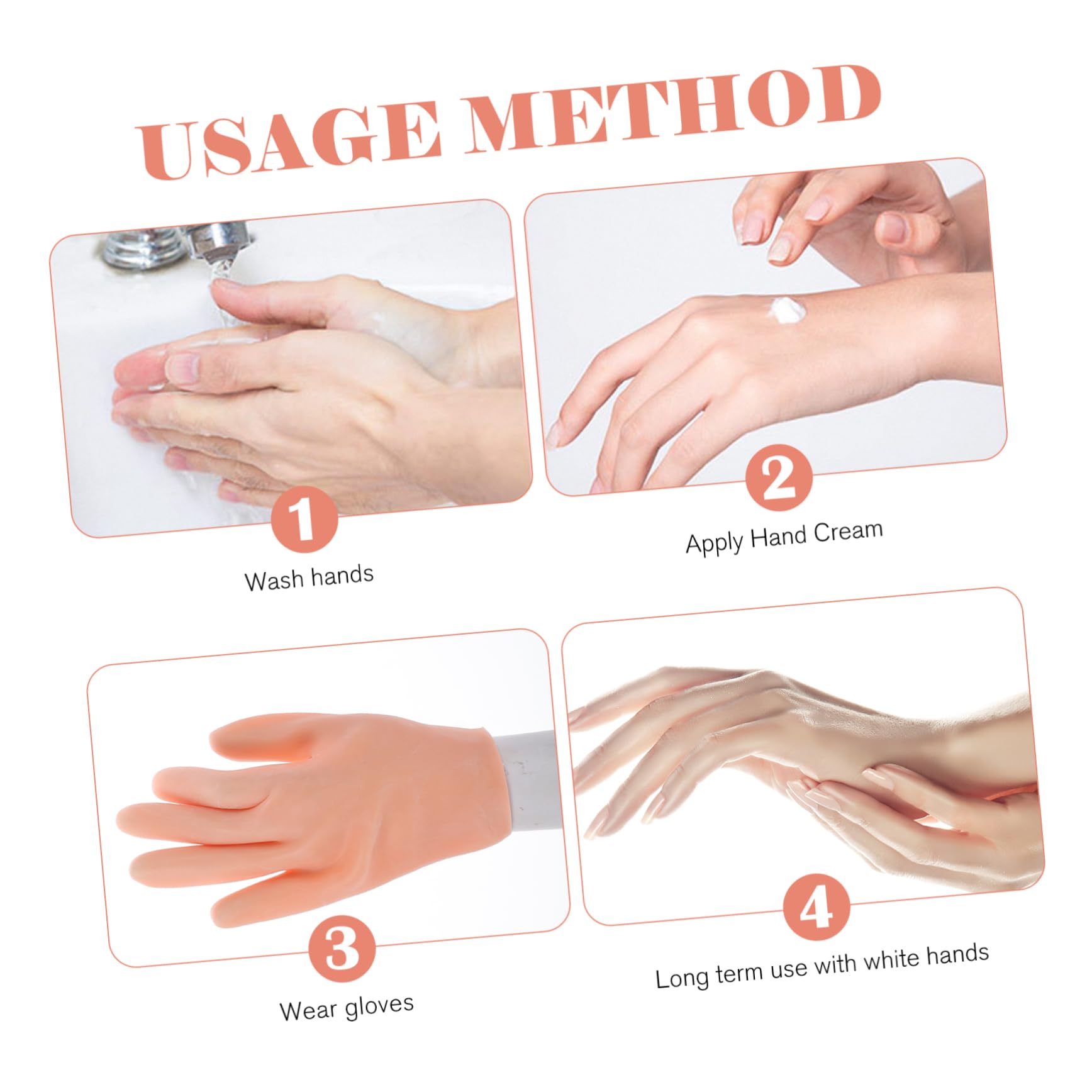 USAGE METHOD

1
Wash hands

2
Apply Hand Cream

3
Wear gloves

4
Long term use with white hands