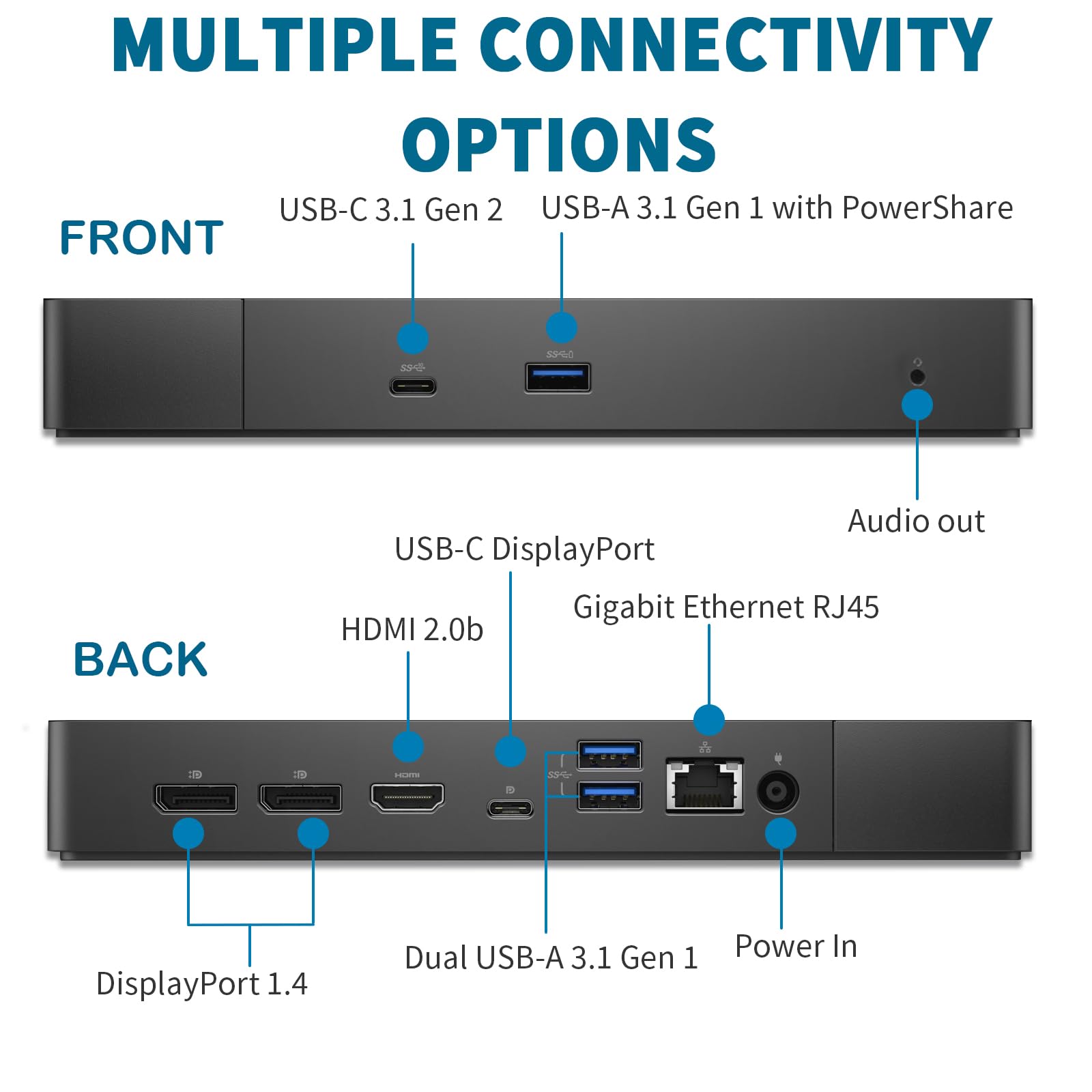 MULTIPLE CONNECTIVITY OPTIONS

FRONT

USB-C 3.1 Gen 2

USB-A 3.1 Gen 1 with PowerShare

Audio out

BACK

USB-C DisplayPort

HDMI 2.0b

Gigabit Ethernet RJ45

HDMI

DisplayPort 1.4

Dual USB-A 3.1 Gen 1

Power In