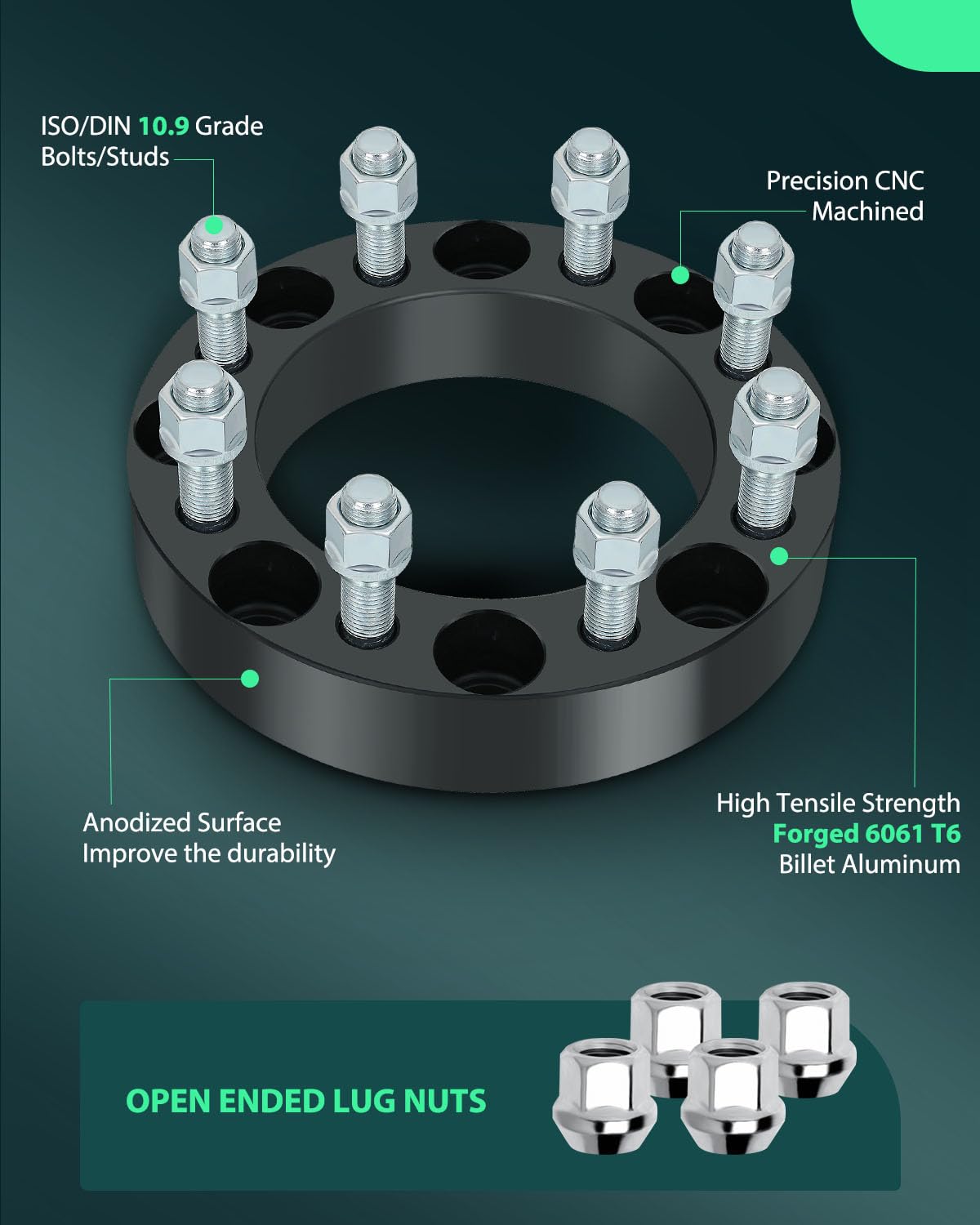 ISO/DIN 10.9 Grade Bolts/Studs

Precision CNC Machined

Anodized Surface Improve the durability

High Tensile Strength Forged 6061 T6 Billet Aluminum

OPEN ENDED LUG NUTS