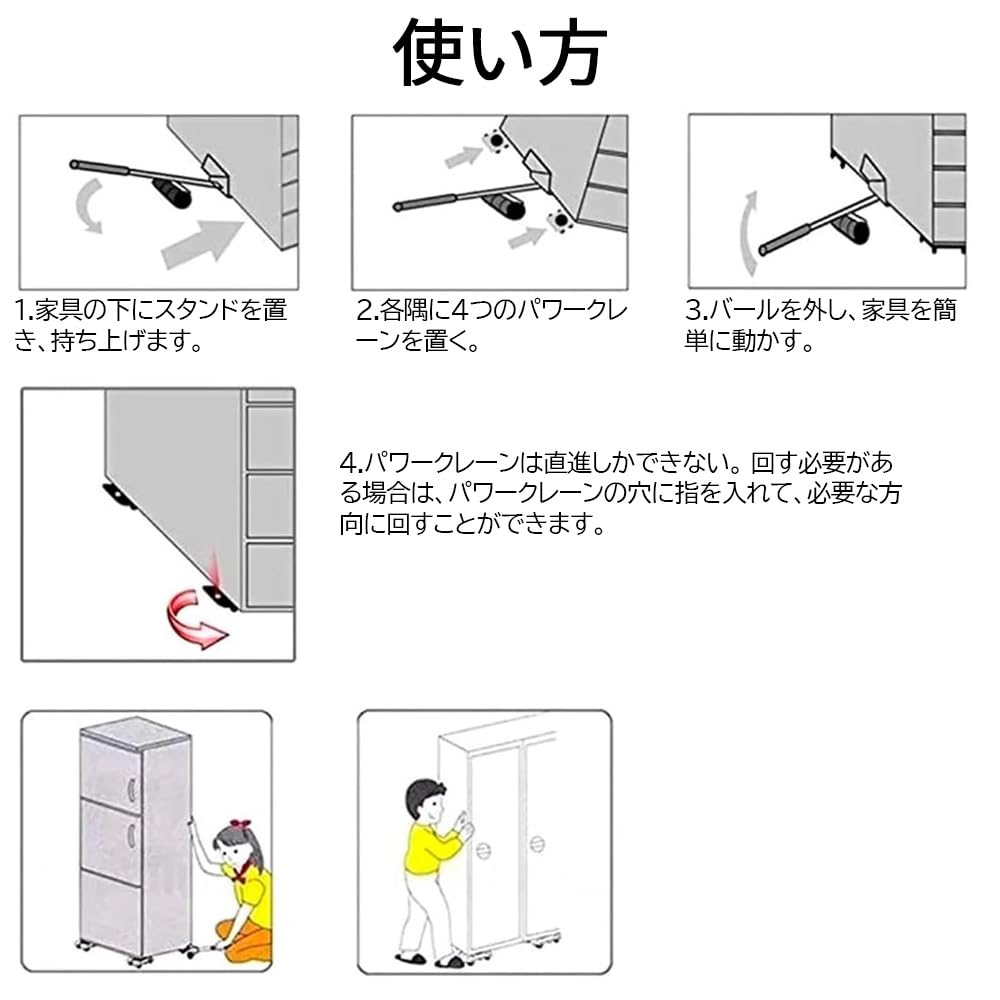 使い方

1.家具の下にスタンドを置き、持ち上げます。

2.各隅に4つのパワークレーンを置く。

3.バールを外し、家具を簡単に動かす。

4.パワークレーンは直進しかできない。回す必要がある場合は、パワークレーンの穴に指を入れて、必要な方向に回すことができます。