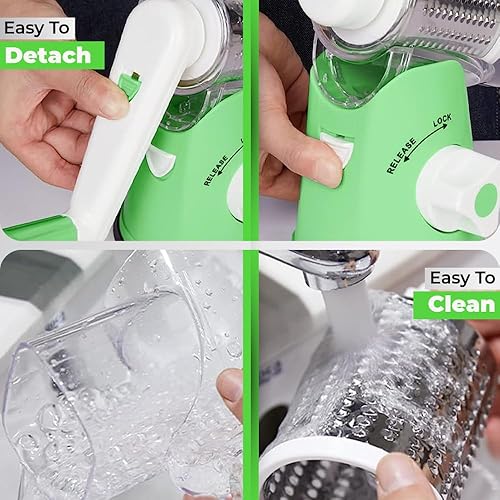 Easy To
Detach

RELEASE

RELEASE LOCK

Easy To
Clean