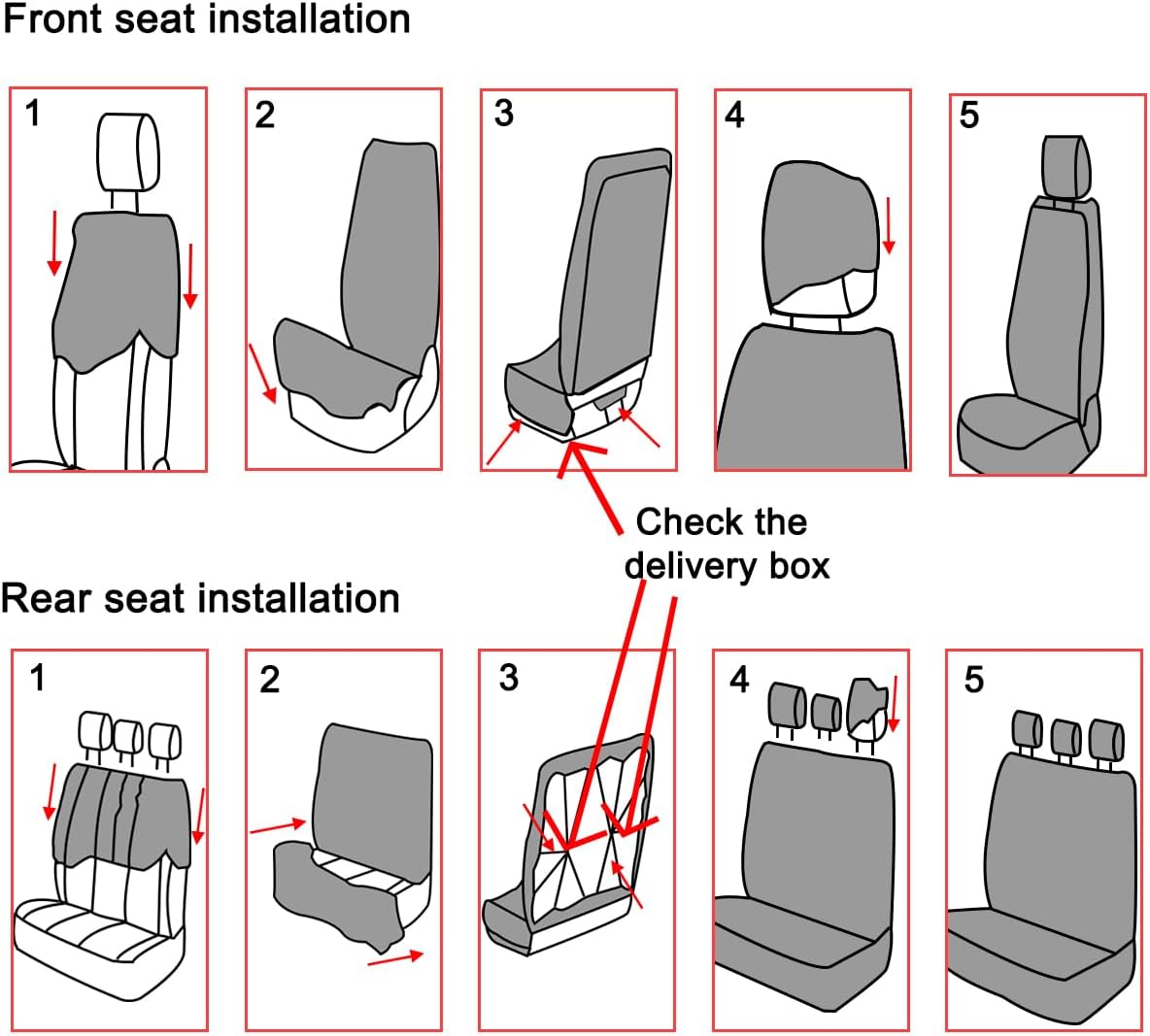 Front seat installation

1

2

3

4

5

Check the delivery box

Rear seat installation

1

2

3

4

5