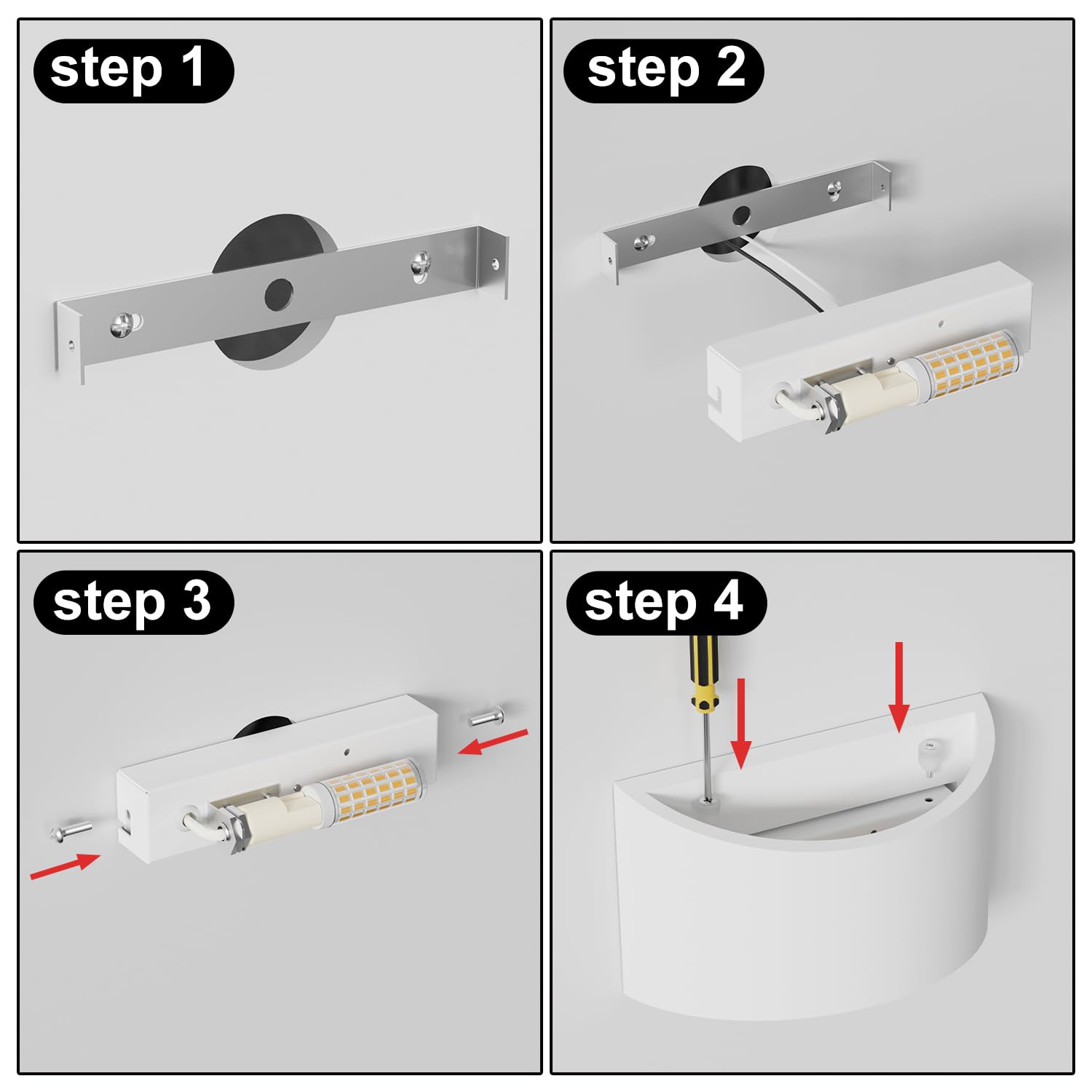 step 1

step 2

step 3

step 4