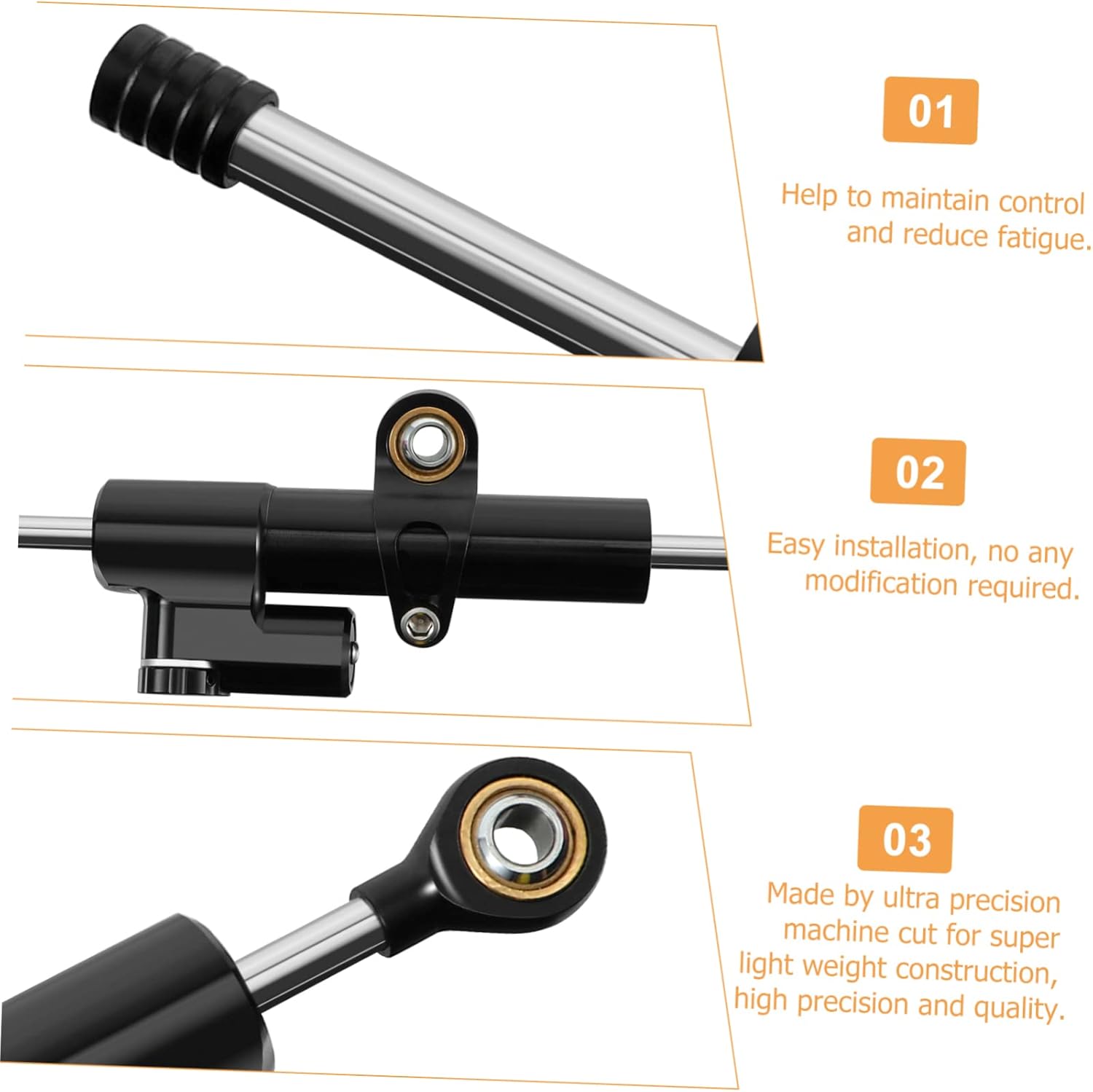 01

Help to maintain control and reduce fatigue.

02

Easy installation, no any modification required.

03

Made by ultra precision machine cut for super light weight construction, high precision and quality.